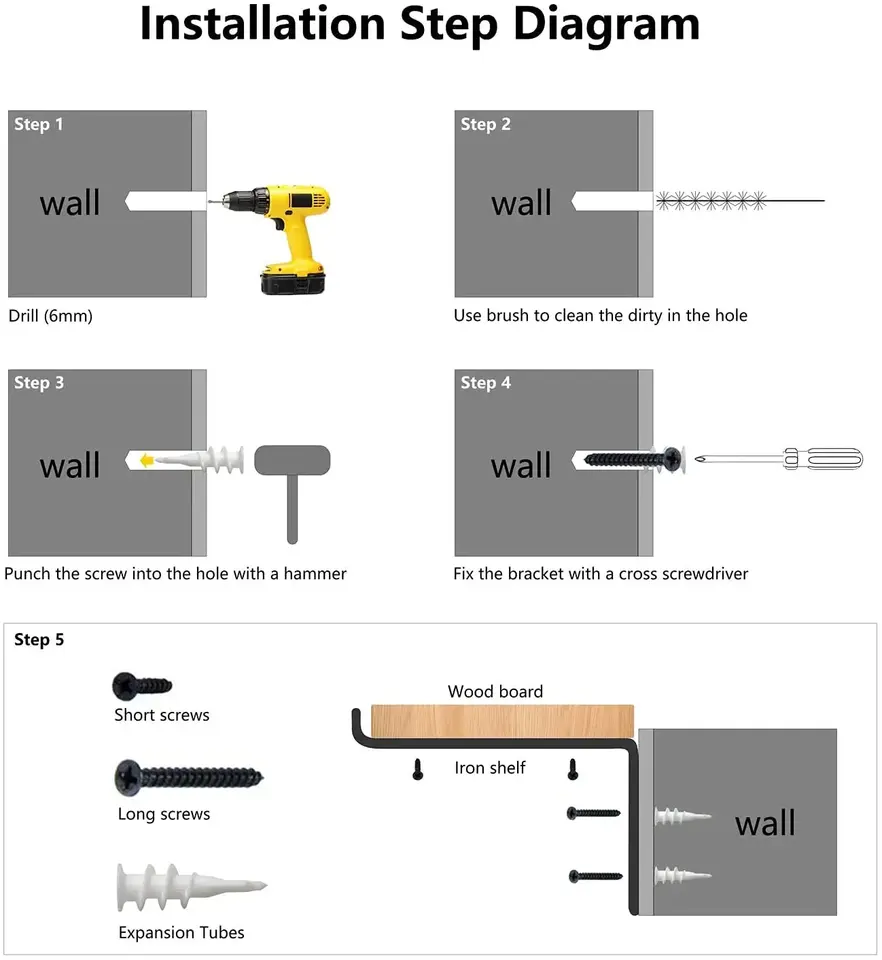 Installation Step Diagram

Step 1

wall

Drill (6mm)

Step 2

wall

Use brush to clean the dirty in the hole

Step 3

wall

Punch the screw into the hole with a hammer

Step 4

wall

Fix the bracket with a cross screwdriver

Step 5

Short screws

Long screws

Expansion Tubes

Wood board

Iron shelf

wall