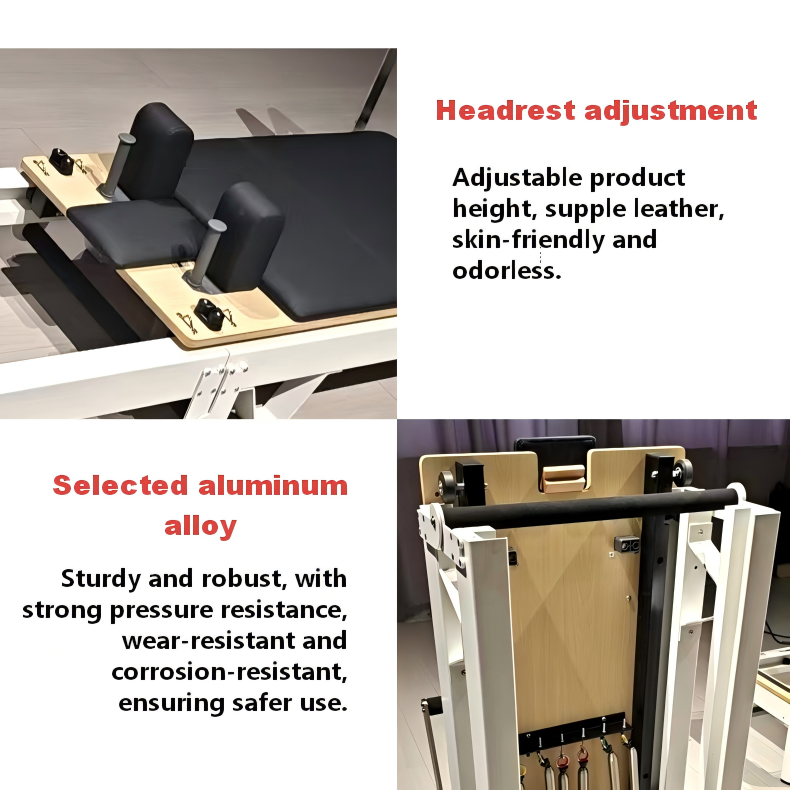 Headrest adjustment

Adjustable product height, supple leather, skin-friendly and odorless.

Selected aluminum alloy

Sturdy and robust, with strong pressure resistance, wear-resistant and corrosion-resistant, ensuring safer use.