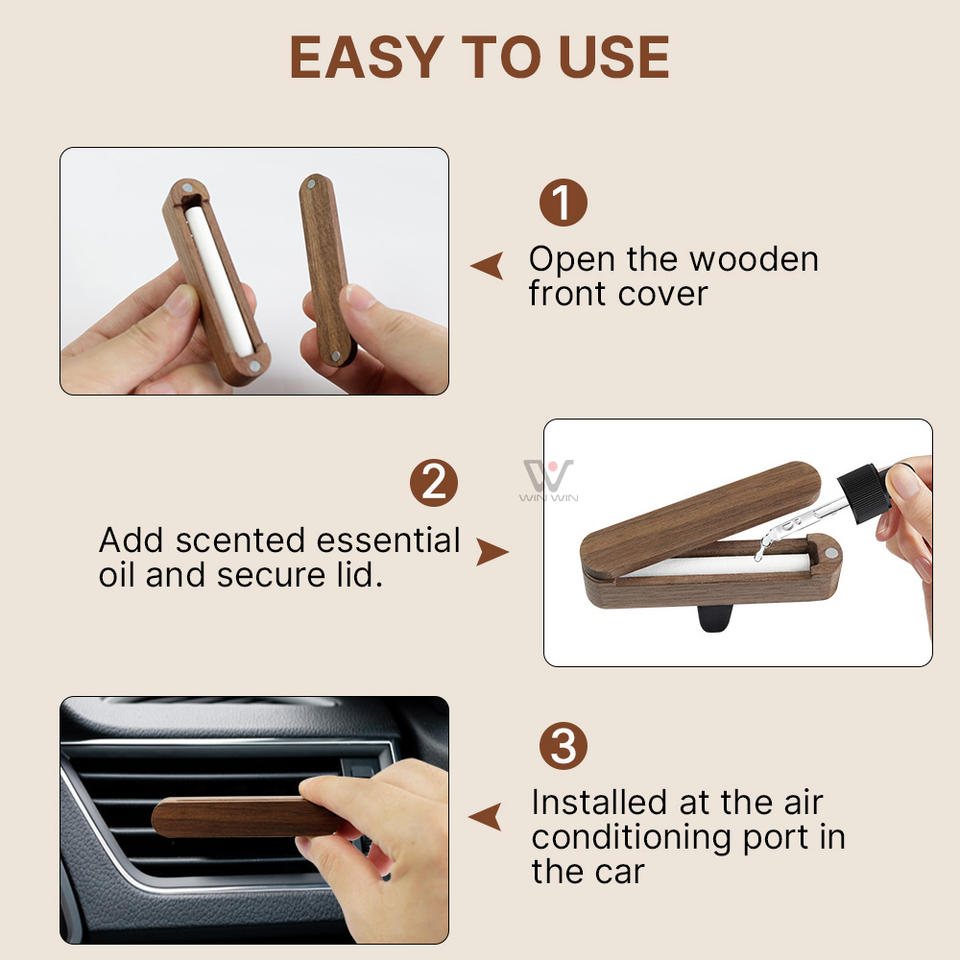 EASY TO USE

1

Open the wooden front cover

2

Add scented essential oil and secure lid.

WIN WIN

3

Installed at the air conditioning port in the car