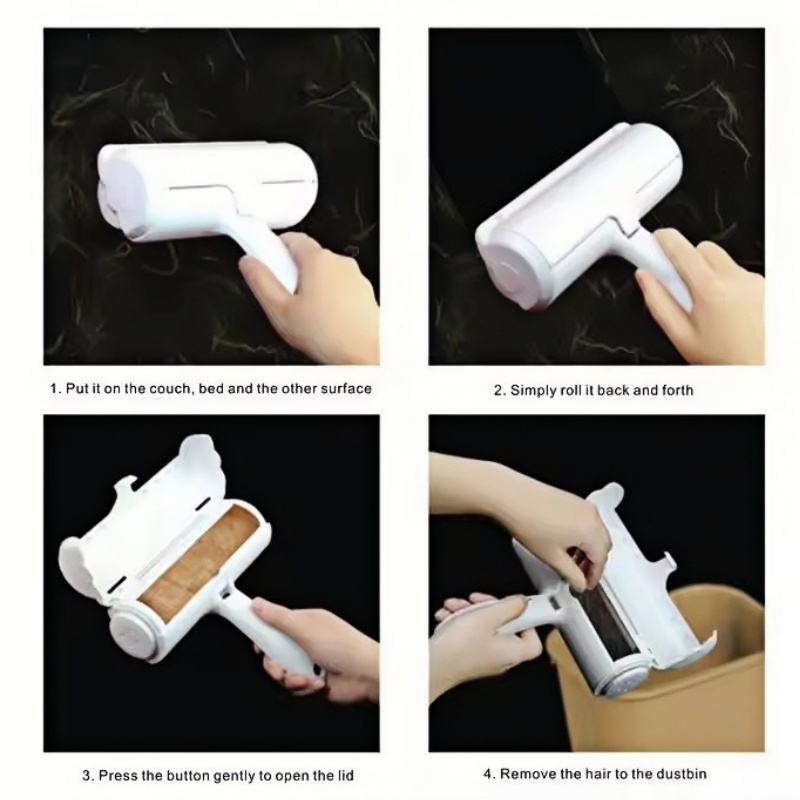 1. Put it on the couch, bed and the other surface

2. Simply roll it back and forth

3. Press the button gently to open the lid

4. Remove the hair to the dustbin