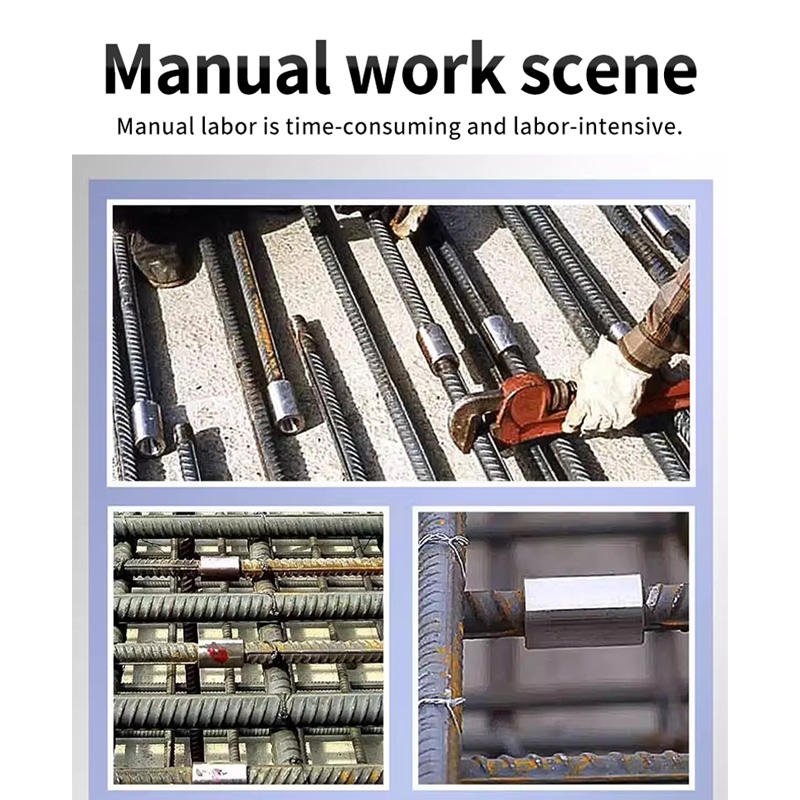 Manual work scene
Manual labor is time-consuming and labor-intensive.