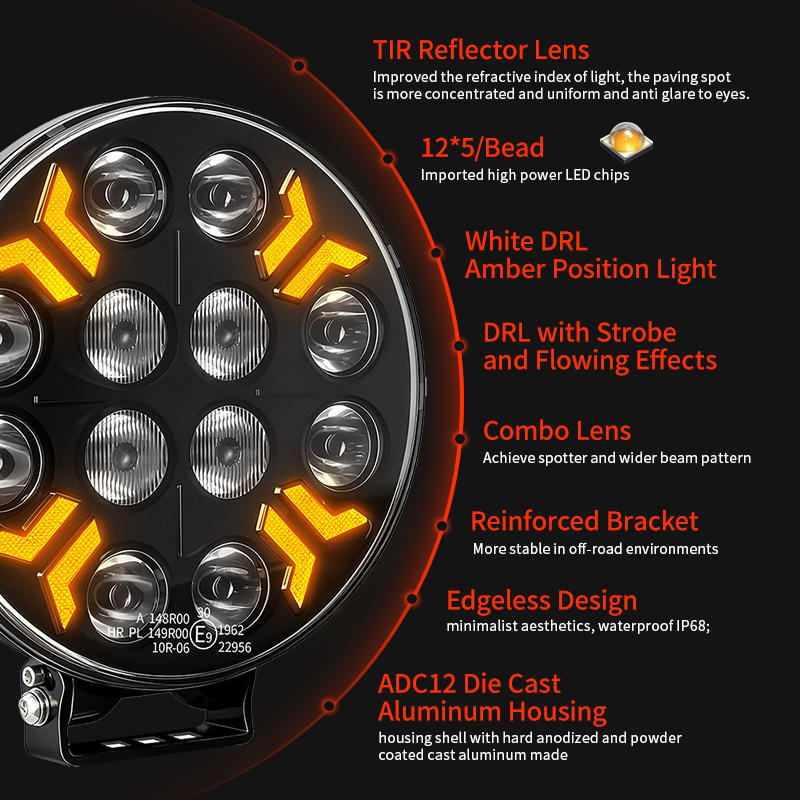 TIR Reflector Lens
Improved the refractive index of light, the paving spot is more concentrated and uniform and anti glare to eyes.

12*5/Bead
Imported high power LED chips

White DRL
Amber Position Light

DRL with Strobe
and Flowing Effects

Combo Lens
Achieve spotter and wider beam pattern

Reinforced Bracket
More stable in off-road environments

Edgeless Design
minimalist aesthetics, waterproof IP68;

ADC12 Die Cast
Aluminum Housing
housing shell with hard anodized and powder coated cast aluminum made

A 148R00 30
HR PL 149R00 E9 1962
10R-06 22956