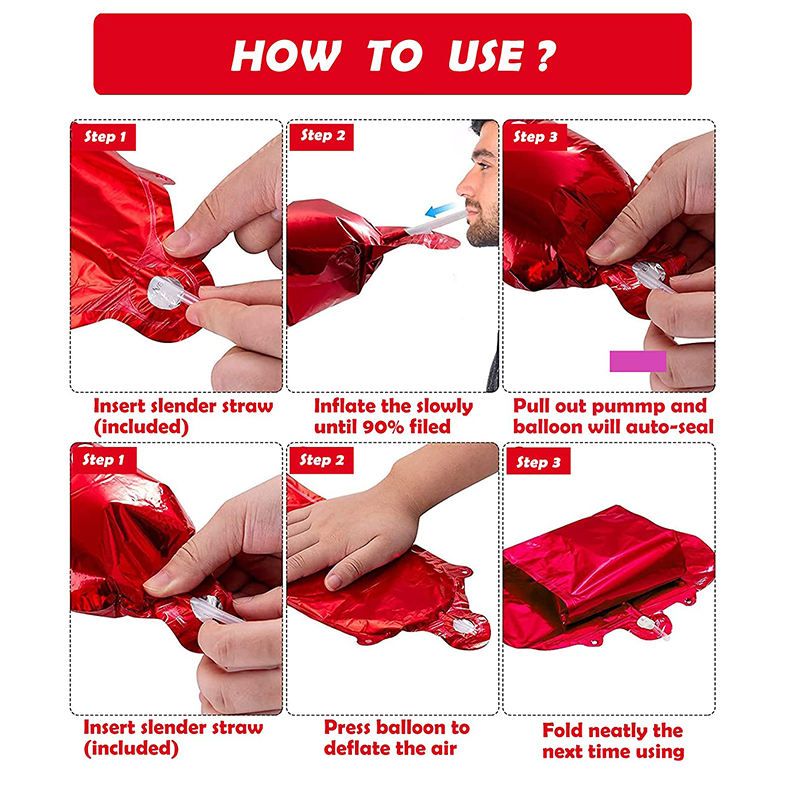 HOW TO USE ?

Step 1

Insert slender straw (included)

Step 2

Inflate the slowly until 90% filed

Step 3

Pull out pummp and balloon will auto-seal

Step 1

Insert slender straw (included)

Step 2

Press balloon to deflate the air

Step 3

Fold neatly the next time using