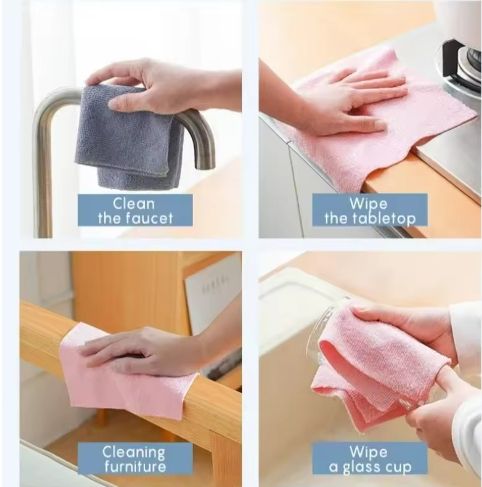 Clean the faucet

Wipe the tabletop

Cleaning furniture

Wipe a glass cup