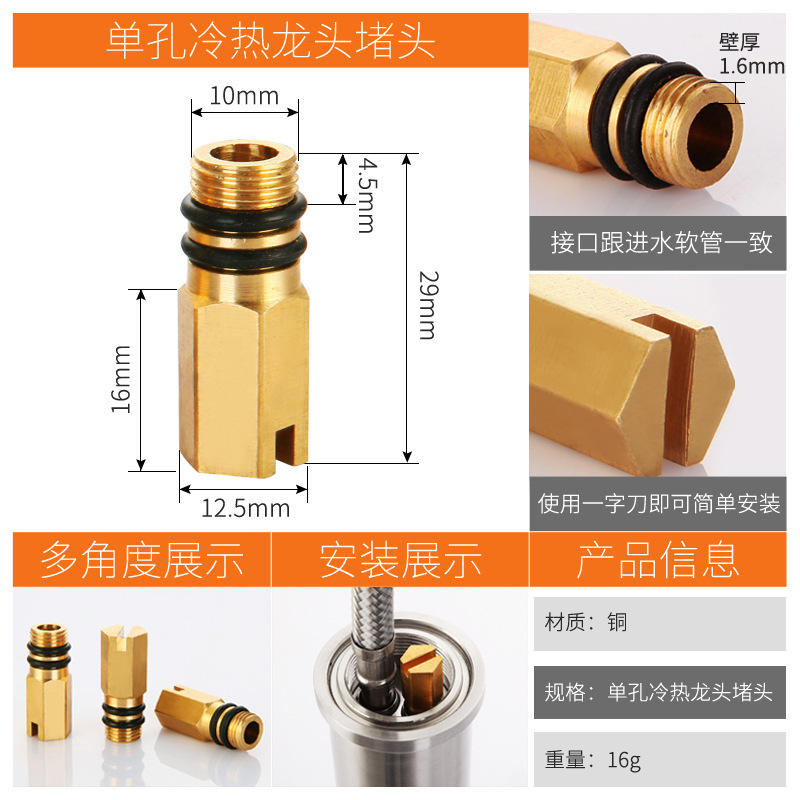 单孔冷热龙头堵头

10mm

4.5mm

29mm

16mm

12.5mm

壁厚
1.6mm

接口跟进水软管一致

使用一字刀即可简单安装

多角度展示

安装展示

产品信息

材质：铜

规格：单孔冷热龙头堵头

重量：16g