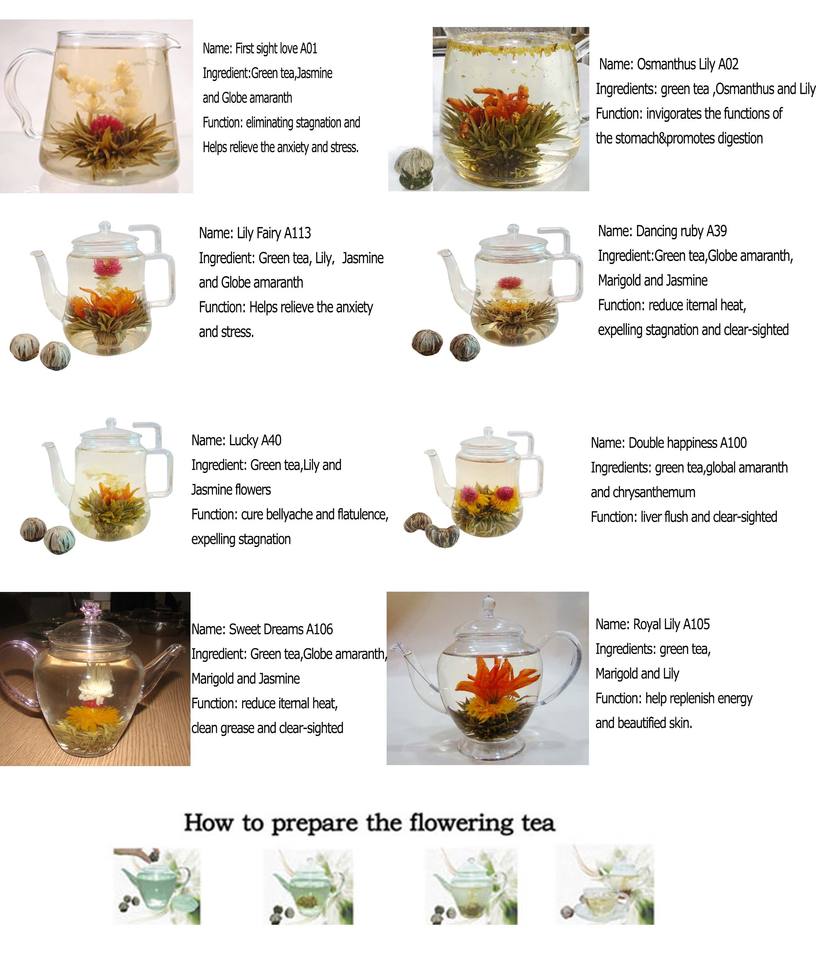 Name: First sight love A01
Ingredient:Green tea,Jasmine and Globe amaranth
Function: eliminating stagnation and Helps relieve the anxiety and stress.

Name: Osmanthus Lily A02
Ingredients: green tea ,Osmanthus and Lily
Function: invigorates the functions of the stomach&promotes digestion

Name: Lily Fairy A113
Ingredient: Green tea, Lily, Jasmine and Globe amaranth
Function: Helps relieve the anxiety and stress.

Name: Dancing ruby A39
Ingredient:Green tea,Globe amaranth, Marigold and Jasmine
Function: reduce iternal heat, expelling stagnation and clear-sighted

Name: Lucky A40
Ingredient: Green tea,Lily and Jasmine flowers
Function: cure bellyache and flatulence, expelling stagnation

Name: Double happiness A100
Ingredients: green tea,global amaranth and chrysanthemum
Function: liver flush and clear-sighted

Name: Sweet Dreams A106
Ingredient: Green tea,Globe amaranth, Marigold and Jasmine
Function: reduce iternal heat, clean grease and clear-sighted

Name: Royal Lily A105
Ingredients: green tea, Marigold and Lily
Function: help replenish energy and beautified skin.

How to prepare the flowering tea