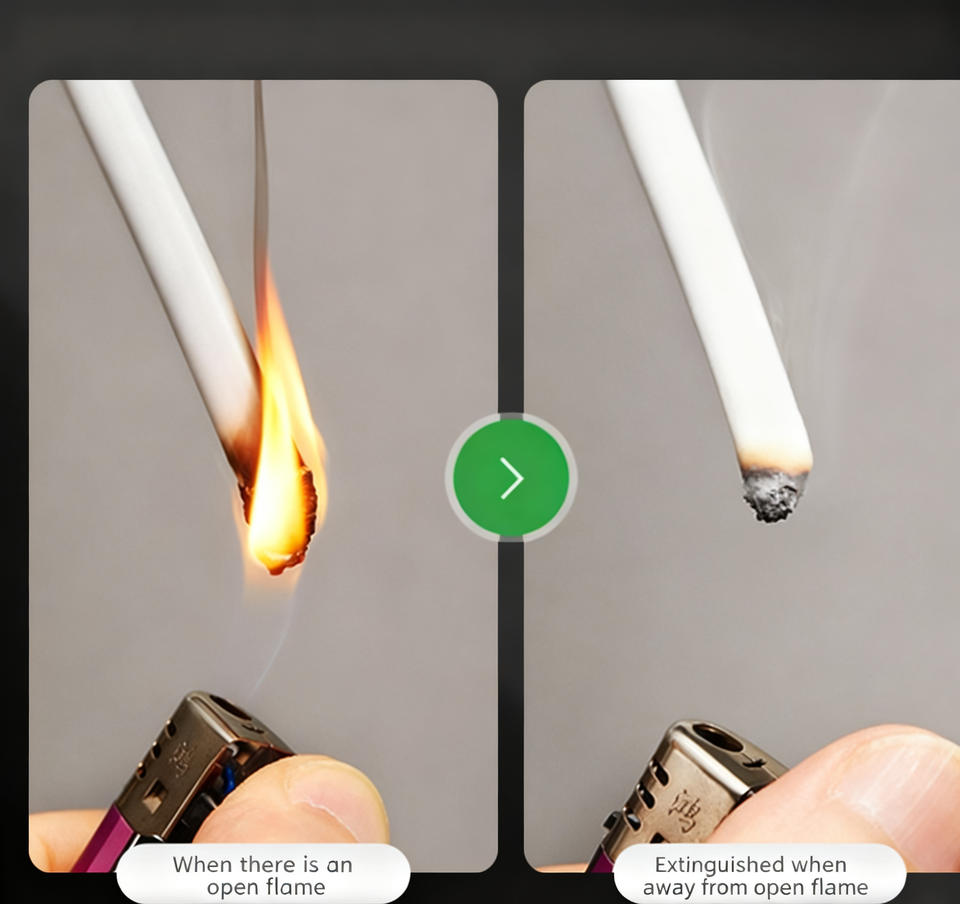 When there is an open flame

Extinguished when away from open flame