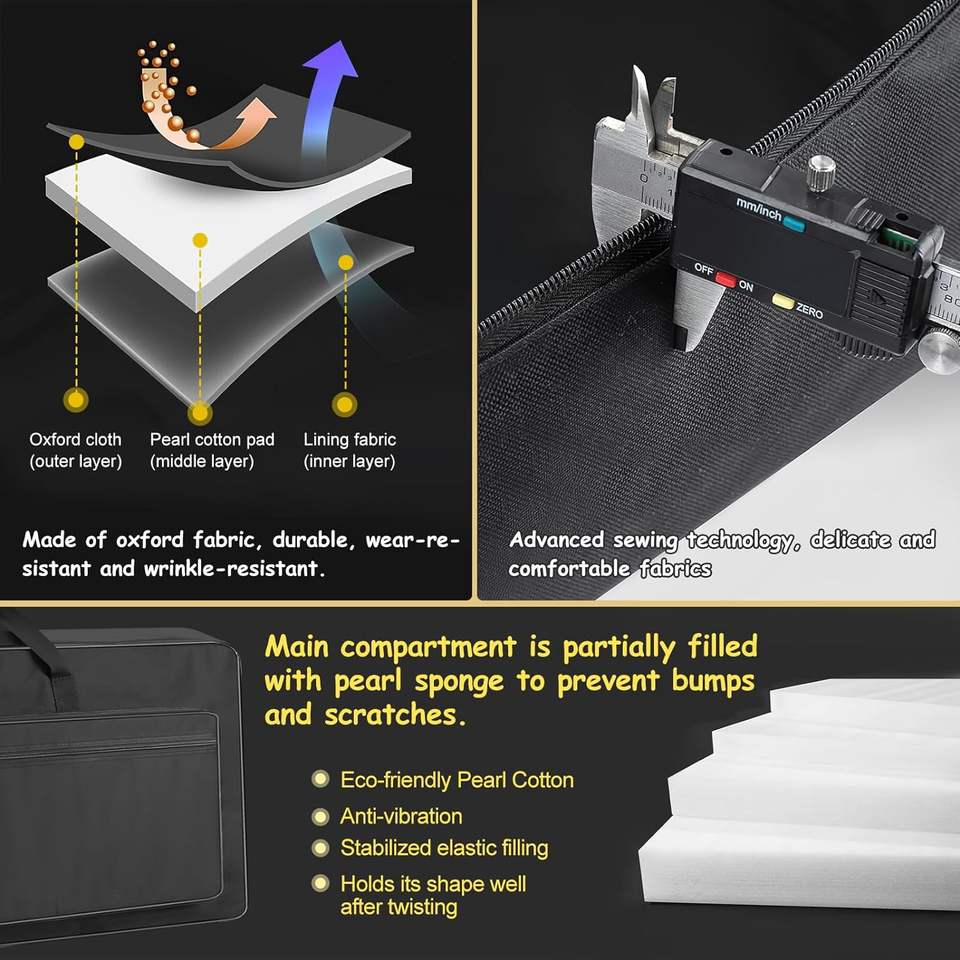 Oxford cloth (outer layer)

Pearl cotton pad (middle layer)

Lining fabric (inner layer)

Made of oxford fabric, durable, wear-resistant and wrinkle-resistant.

mm/inch

OFF ON

ZERO

Advanced sewing technology, delicate and comfortable fabrics

Main compartment is partially filled with pearl sponge to prevent bumps and scratches.

Eco-friendly Pearl Cotton

Anti-vibration

Stabilized elastic filling

Holds its shape well after twisting