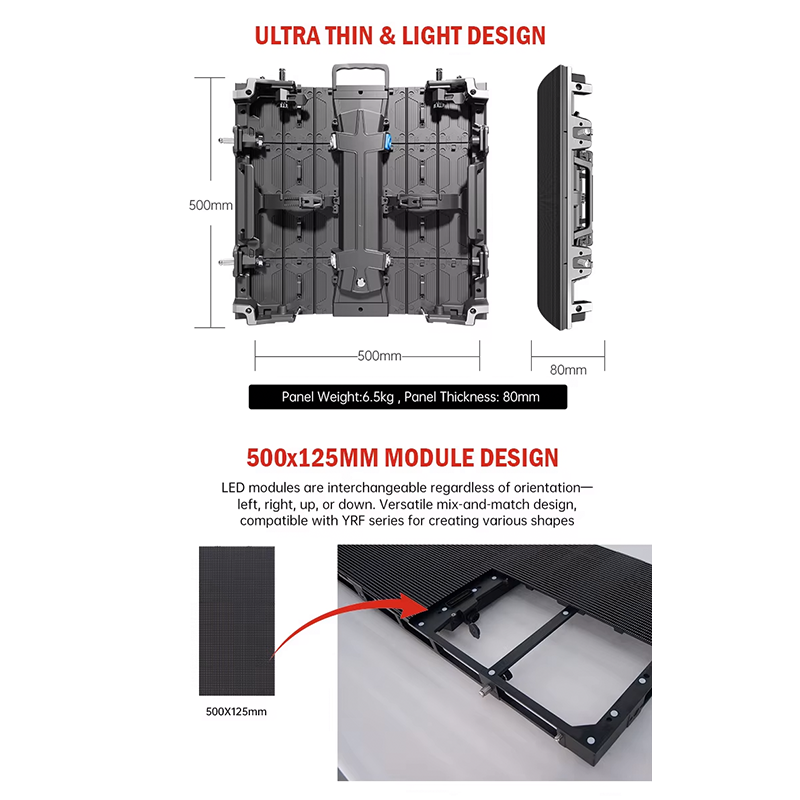 ULTRA THIN & LIGHT DESIGN

500mm

500mm

80mm

Panel Weight:6.5kg , Panel Thickness: 80mm

500x125MM MODULE DESIGN

LED modules are interchangeable regardless of orientation— left, right, up, or down. Versatile mix-and-match design, compatible with YRF series for creating various shapes

500X125mm