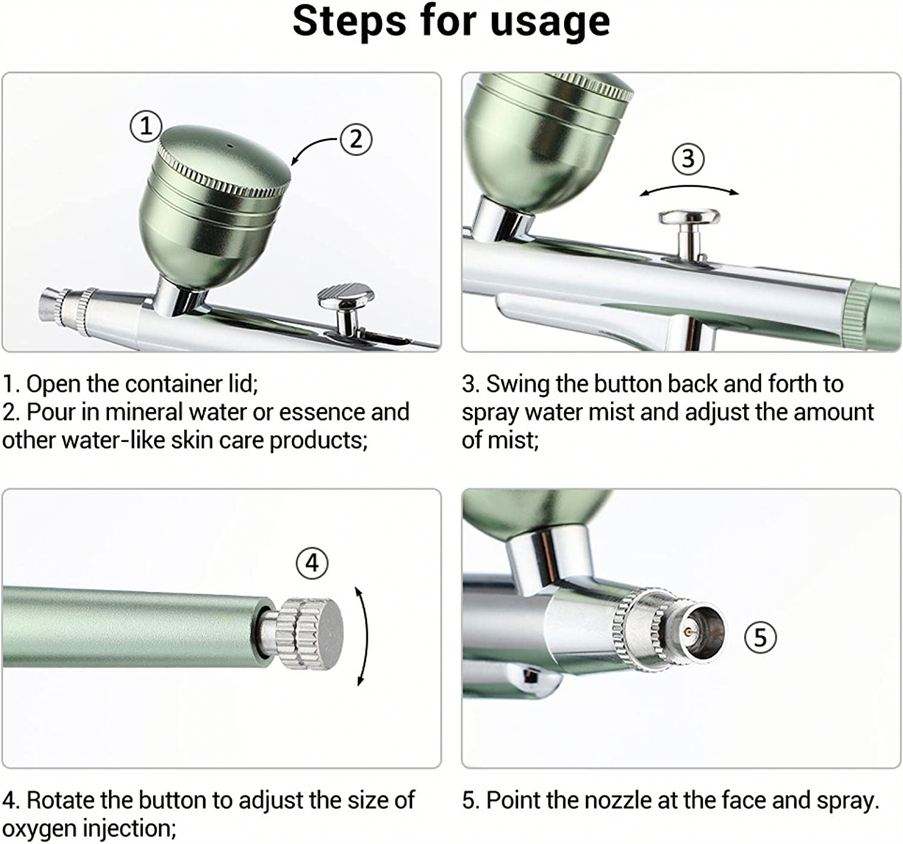 Steps for usage

①

②

1. Open the container lid;
2. Pour in mineral water or essence and other water-like skin care products;

③

3. Swing the button back and forth to spray water mist and adjust the amount of mist;

④

4. Rotate the button to adjust the size of oxygen injection;

⑤

5. Point the nozzle at the face and spray.