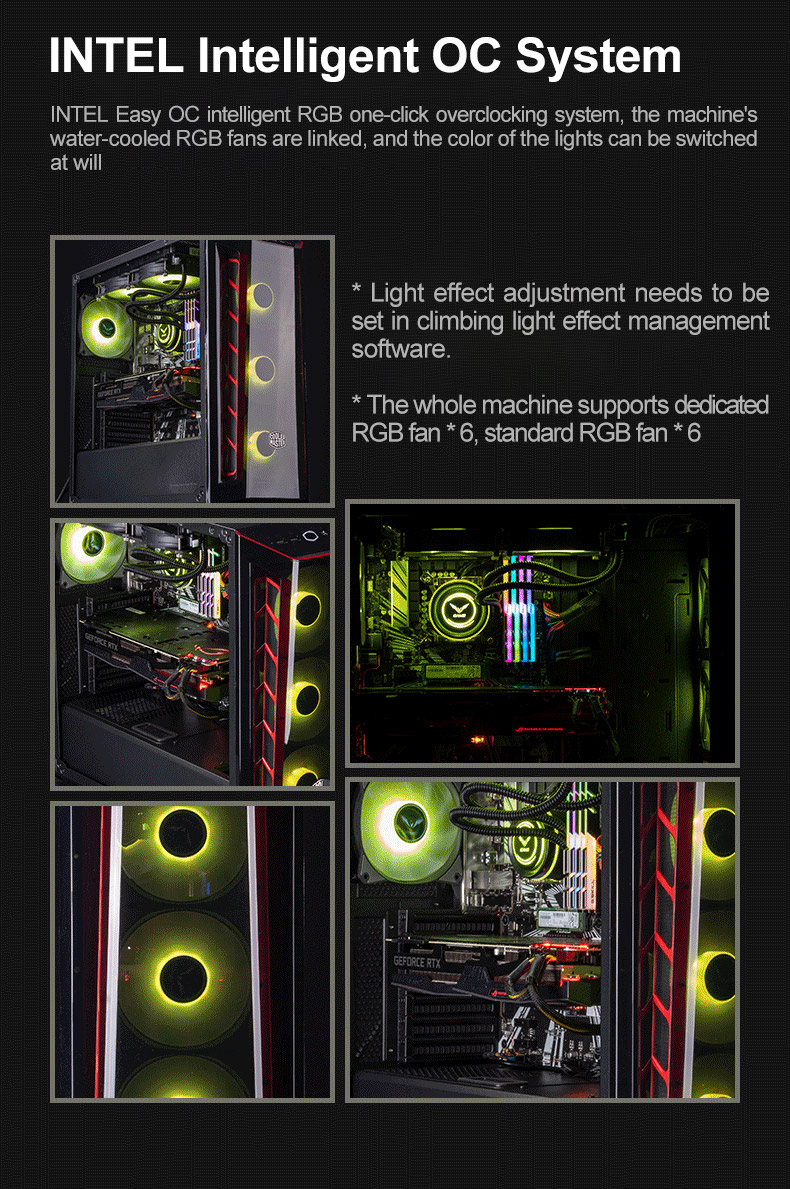 INTEL Intelligent OC System

INTEL Easy OC intelligent RGB one-click overclocking system, the machine's water-cooled RGB fans are linked, and the color of the lights can be switched at will

* Light effect adjustment needs to be set in climbing light effect management software.

* The whole machine supports dedicated RGB fan * 6, standard RGB fan * 6

GEFORCE RTX

GEFORCE RTX