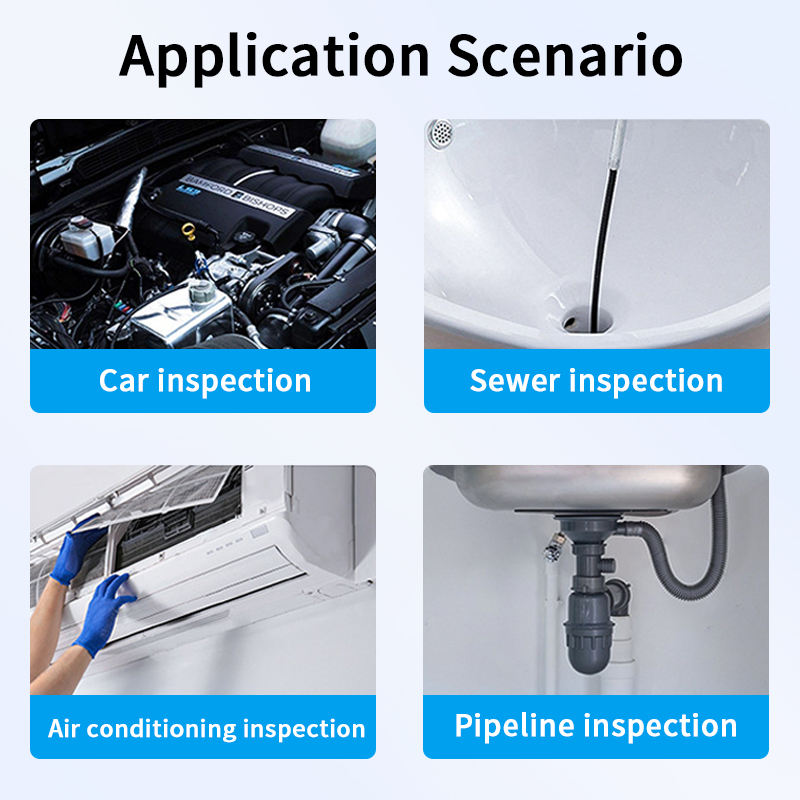 Application Scenario

BAMFORD BISHOPS

Car inspection

Sewer inspection

Air conditioning inspection

Pipeline inspection