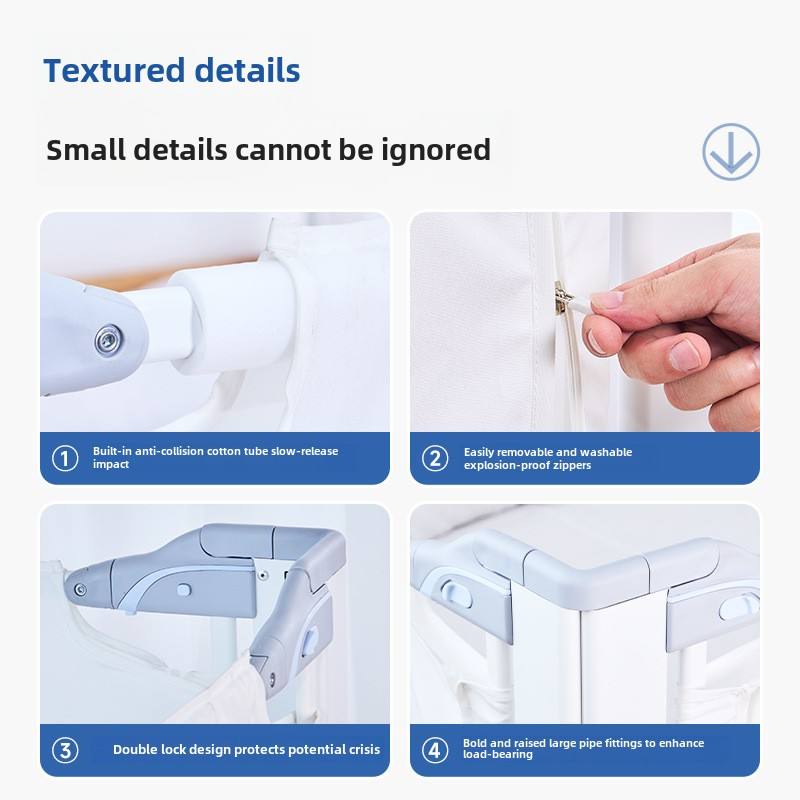 Textured details

Small details cannot be ignored

① Built-in anti-collision cotton tube slow-release impact

② Easily removable and washable explosion-proof zippers

③ Double lock design protects potential crisis

④ Bold and raised large pipe fittings to enhance load-bearing