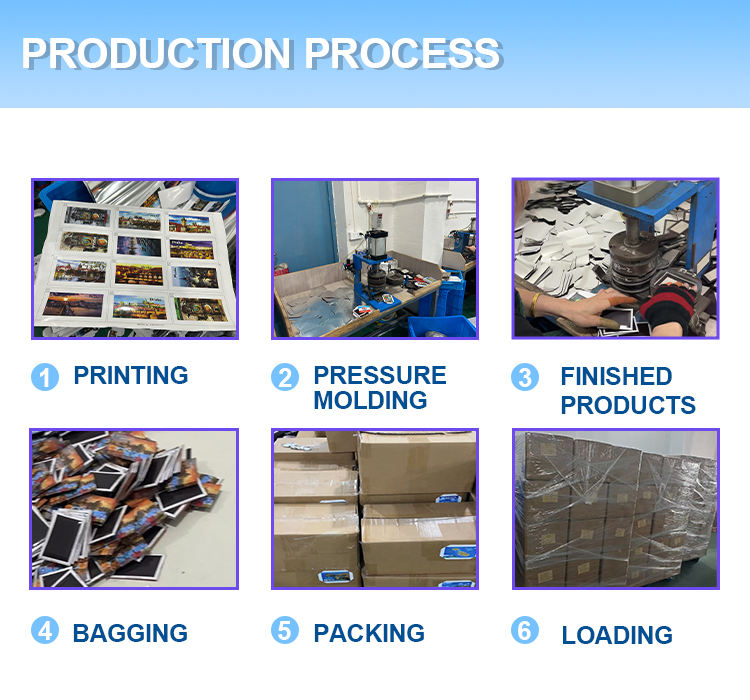 PRODUCTION PROCESS

1 PRINTING

2 PRESSURE MOLDING

3 FINISHED PRODUCTS

4 BAGGING

5 PACKING

6 LOADING