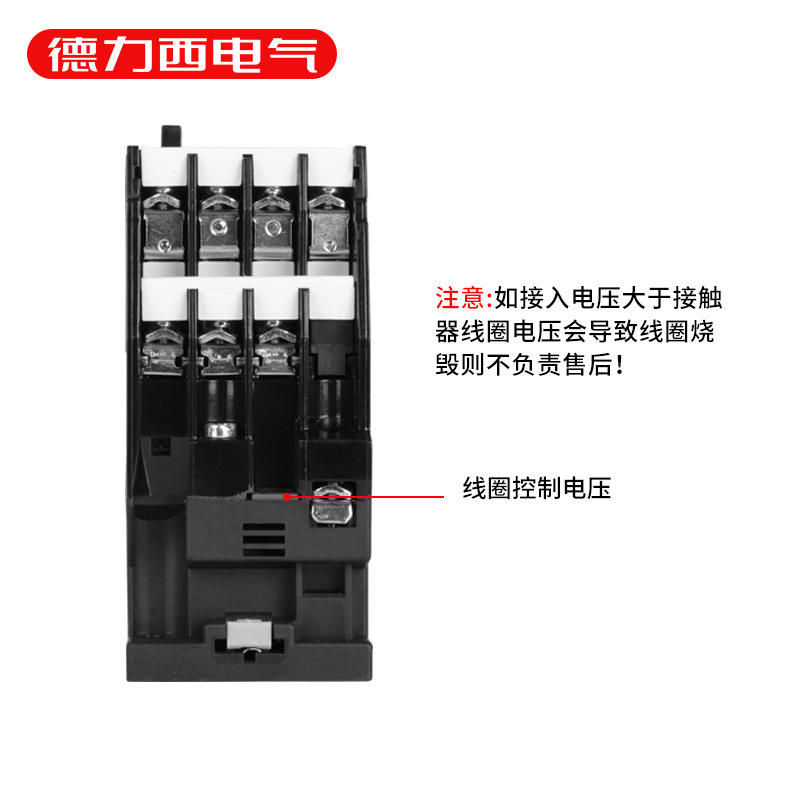 德力西电气

注意:如接入电压大于接触器线圈电压会导致线圈烧毁则不负责售后!

线圈控制电压