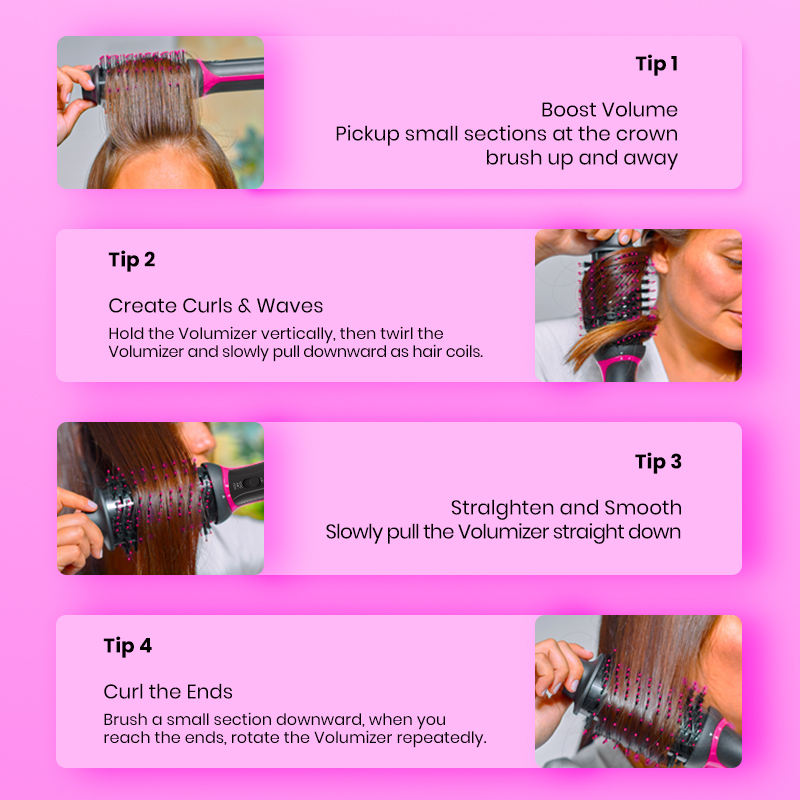 Tip 1

Boost Volume
Pickup small sections at the crown brush up and away

Tip 2

Create Curls & Waves
Hold the Volumizer vertically, then twirl the Volumizer and slowly pull downward as hair coils.

Tip 3

Straighten and Smooth
Slowly pull the Volumizer straight down

Tip 4

Curl the Ends
Brush a small section downward, when you reach the ends, rotate the Volumizer repeatedly.