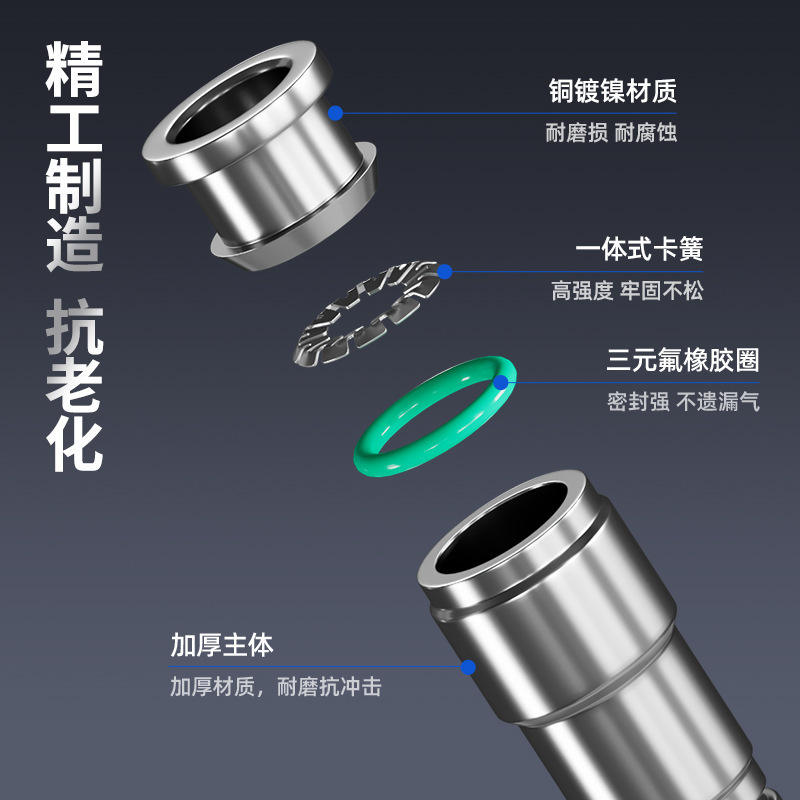 精工制造 抗老化

铜镀镍材质
耐磨损 耐腐蚀

一体式卡簧
高强度 牢固不松

三元氟橡胶圈
密封强 不遗漏气

加厚主体
加厚材质，耐磨抗冲击