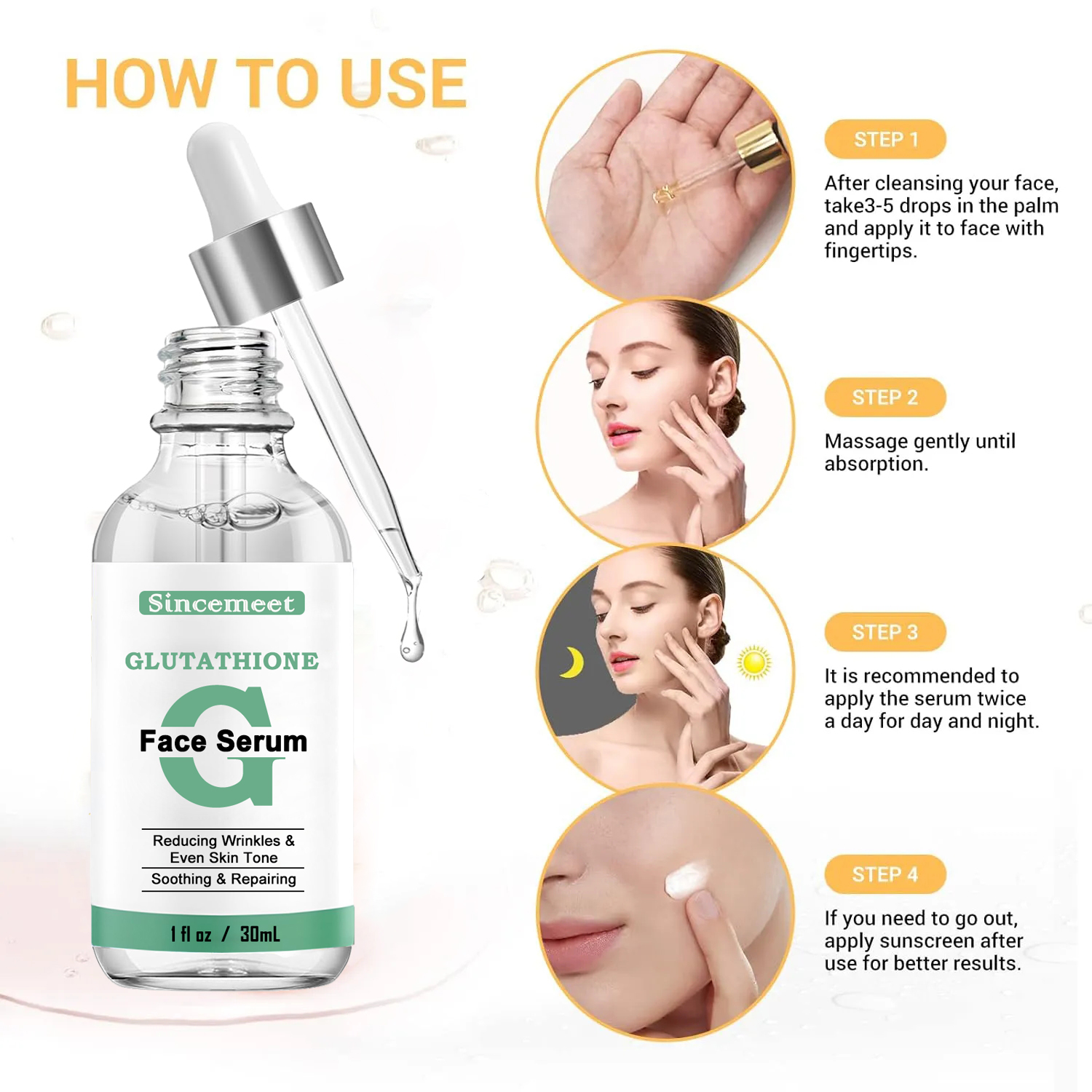 HOW TO USE

Sincemeet

GLUTATHIONE

G

Face Serum

Reducing Wrinkles & Even Skin Tone

Soothing & Repairing

1 fl oz / 30mL

STEP 1

After cleansing your face, take3-5 drops in the palm and apply it to face with fingertips.

STEP 2

Massage gently until absorption.

STEP 3

It is recommended to apply the serum twice a day for day and night.

STEP 4

If you need to go out, apply sunscreen after use for better results.