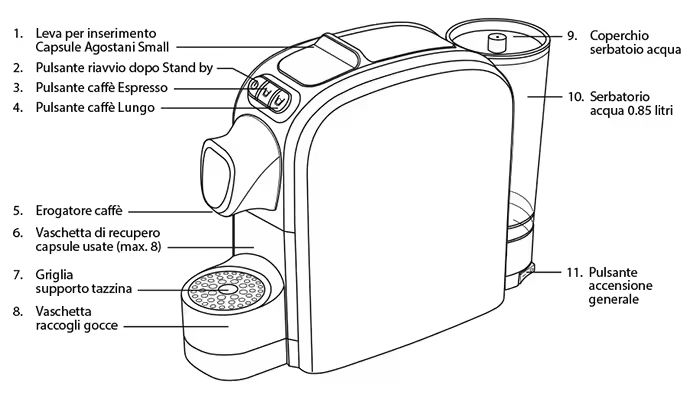 1. Leva per inserimento Capsule Agostani Small
2. Pulsante riavvio dopo Stand by
3. Pulsante caffè Espresso
4. Pulsante caffè Lungo
5. Erogatore caffè
6. Vaschetta di recupero capsule usate (max. 8)
7. Griglia supporto tazzina
8. Vaschetta raccogli gocce
9. Coperchio serbatoio acqua
10. Serbatorio acqua 0.85 litri
11. Pulsante accensione generale