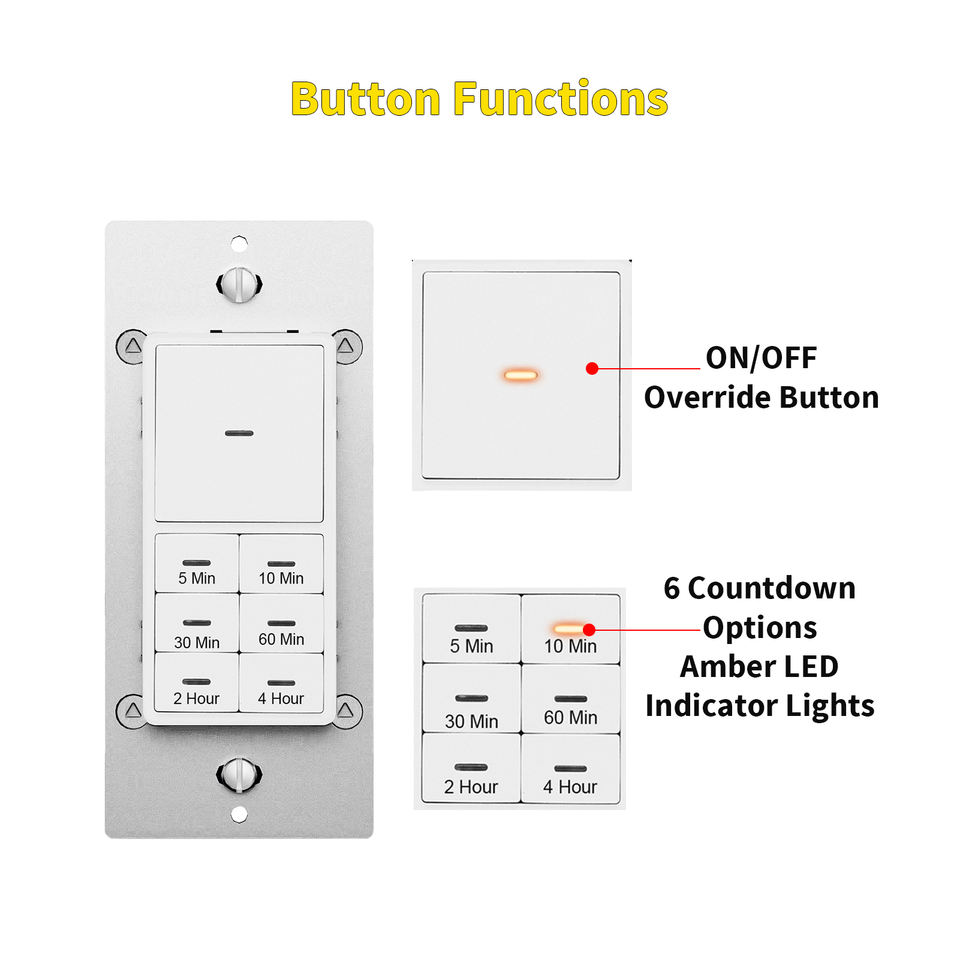 Button Functions

5 Min
10 Min
30 Min
60 Min
2 Hour
4 Hour

ON/OFF Override Button

5 Min
10 Min
30 Min
60 Min
2 Hour
4 Hour

6 Countdown Options Amber LED Indicator Lights