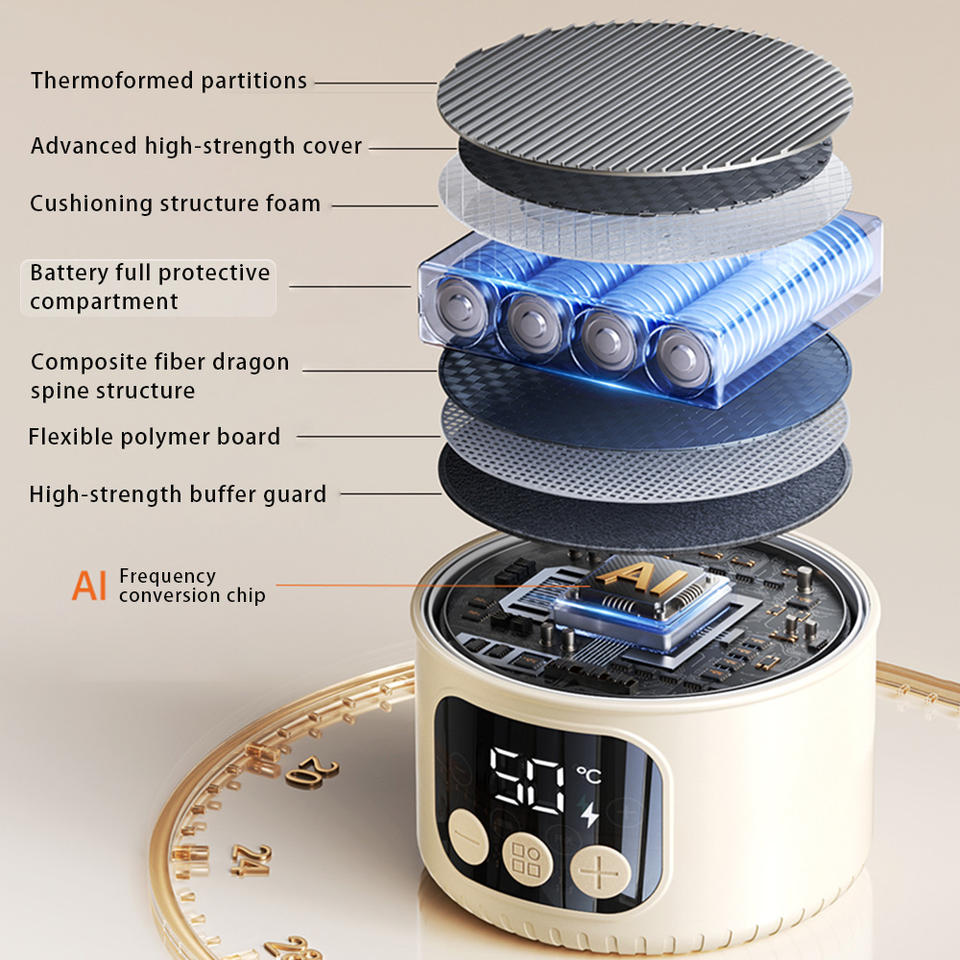 Thermoformed partitions
Advanced high-strength cover
Cushioning structure foam
Battery full protective compartment
Composite fiber dragon spine structure
Flexible polymer board
High-strength buffer guard
AI Frequency conversion chip
AI
50 °C
20
24
28