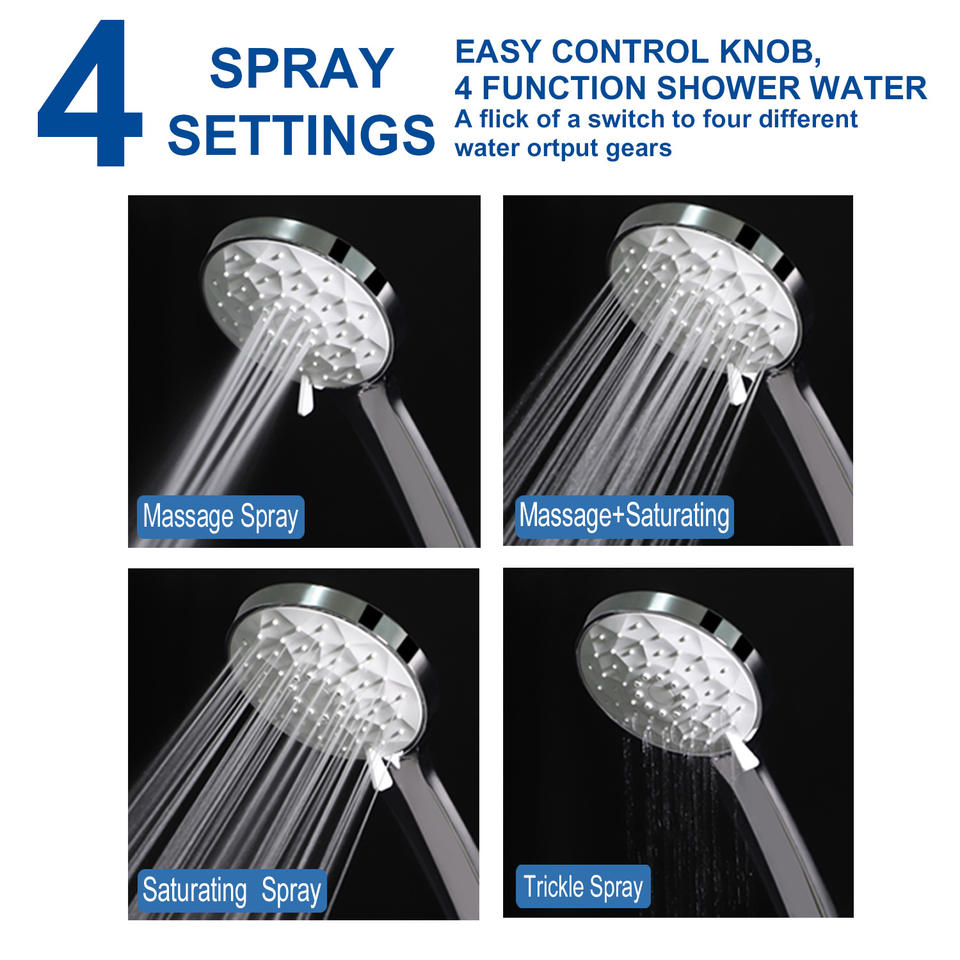 4 SPRAY SETTINGS

EASY CONTROL KNOB,
4 FUNCTION SHOWER WATER
A flick of a switch to four different water ortput gears

Massage Spray

Massage+Saturating

Saturating Spray

Trickle Spray