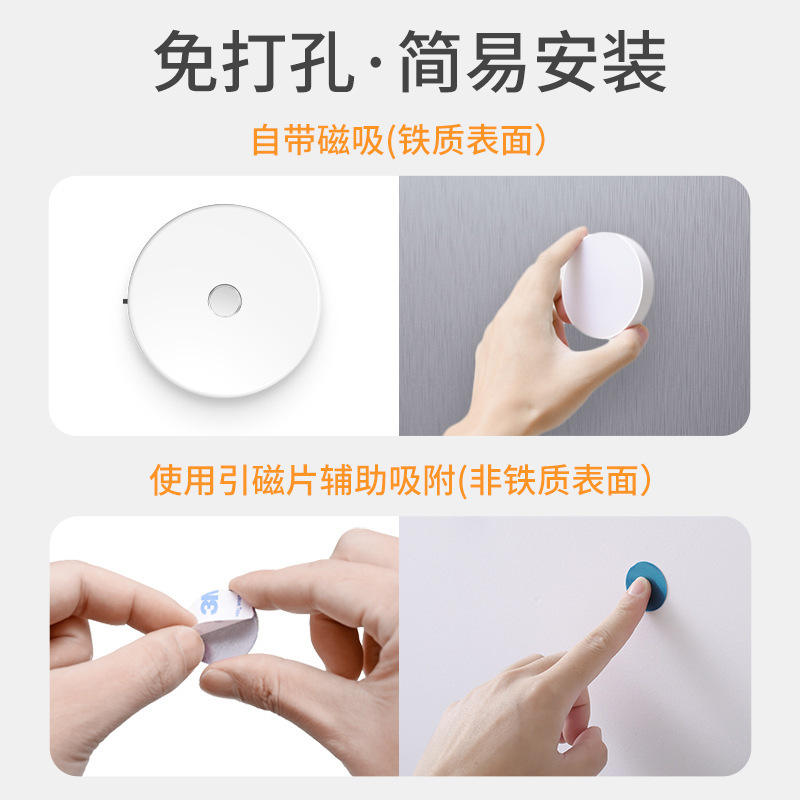 免打孔·简易安装

自带磁吸(铁质表面)

使用引磁片辅助吸附(非铁质表面)

3M