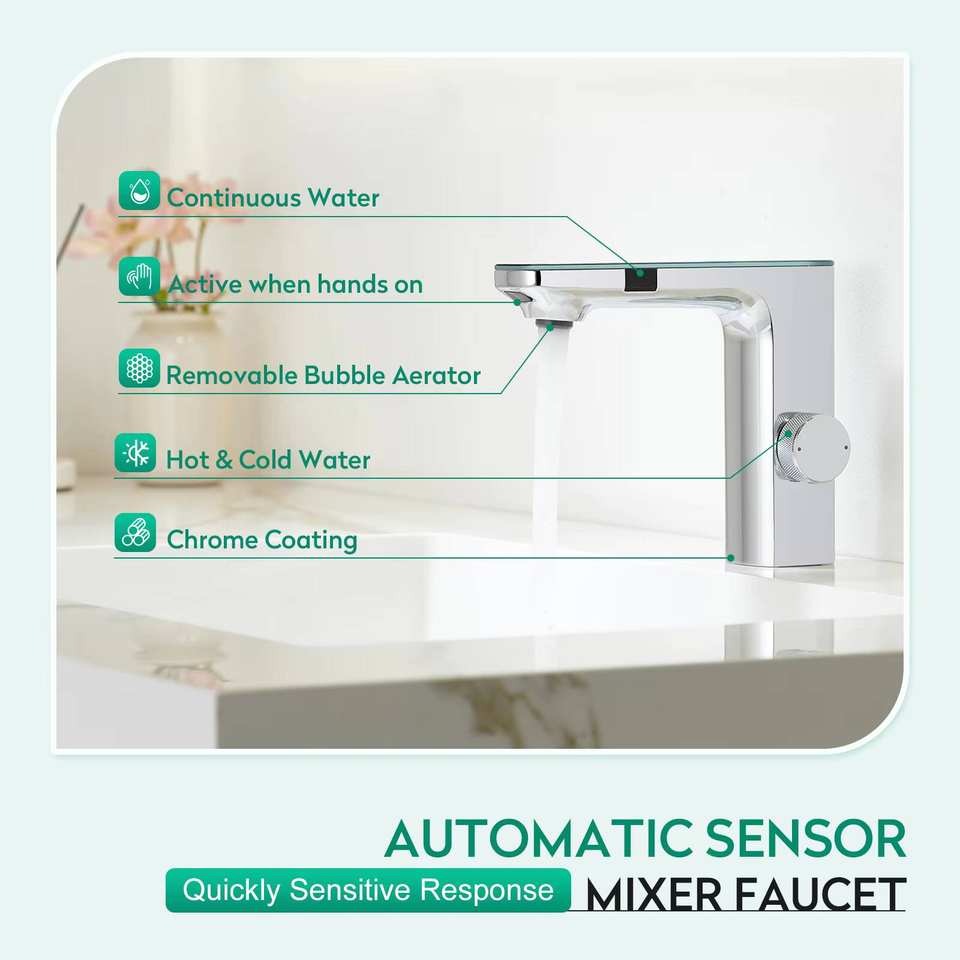 Continuous Water

Active when hands on

Removable Bubble Aerator

Hot & Cold Water

Chrome Coating

AUTOMATIC SENSOR

Quickly Sensitive Response MIXER FAUCET