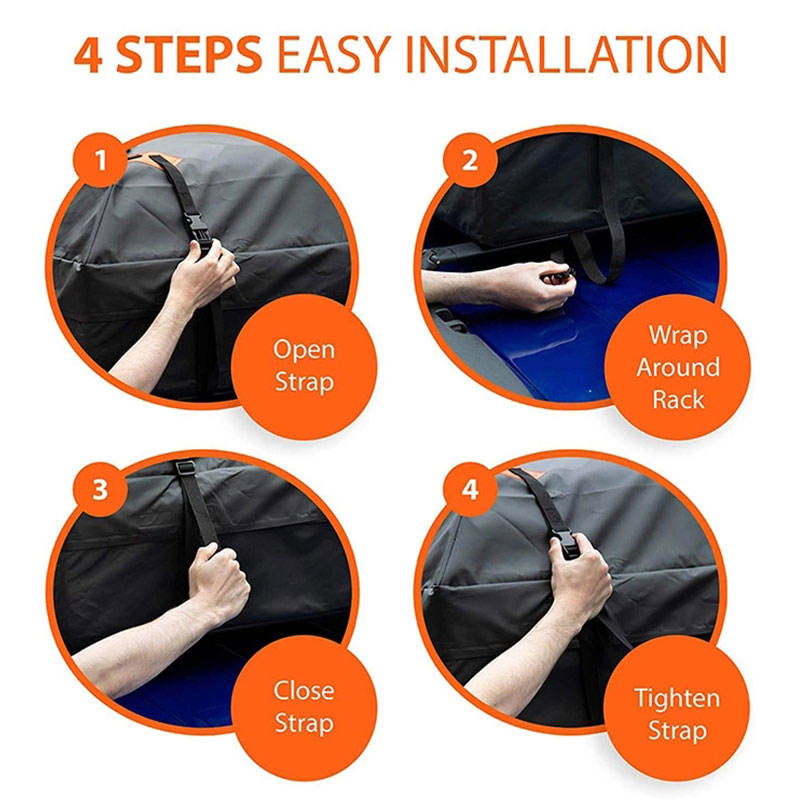 4 STEPS EASY INSTALLATION

1

Open Strap

2

Wrap Around Rack

3

Close Strap

4

Tighten Strap