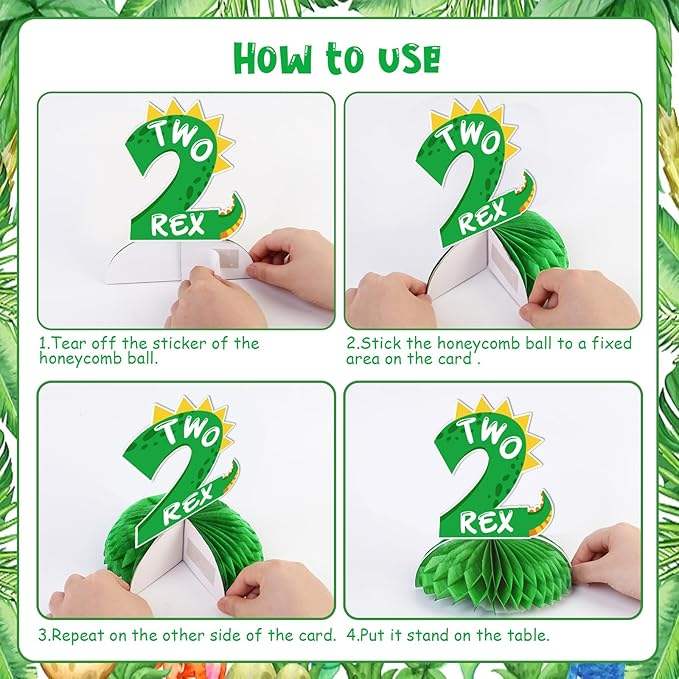 How to use

TWO
2
REX

1.Tear off the sticker of the honeycomb ball.

TWO
2
REX

2.Stick the honeycomb ball to a fixed area on the card .

TWO
2
REX

3.Repeat on the other side of the card.

TWO
2
REX

4.Put it stand on the table.