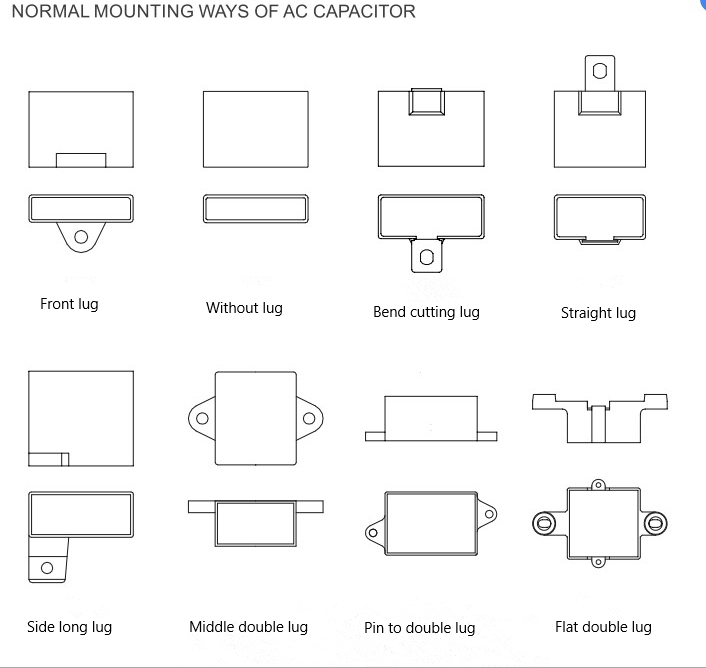 NORMAL MOUNTING WAYS OF AC CAPACITOR

Front lug

Without lug

Bend cutting lug

Straight lug

Side long lug

Middle double lug

Pin to double lug

Flat double lug