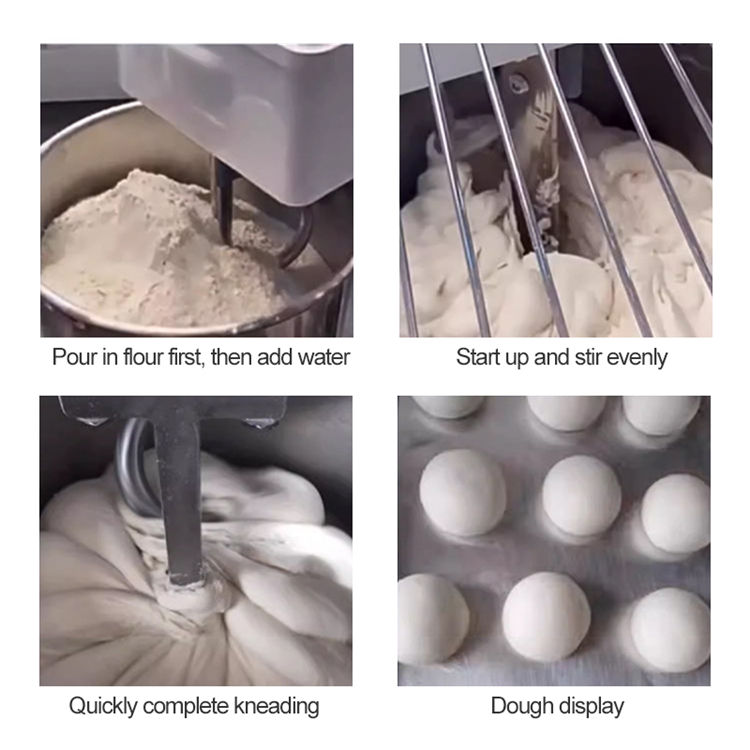 Pour in flour first, then add water

Start up and stir evenly

Quickly complete kneading

Dough display