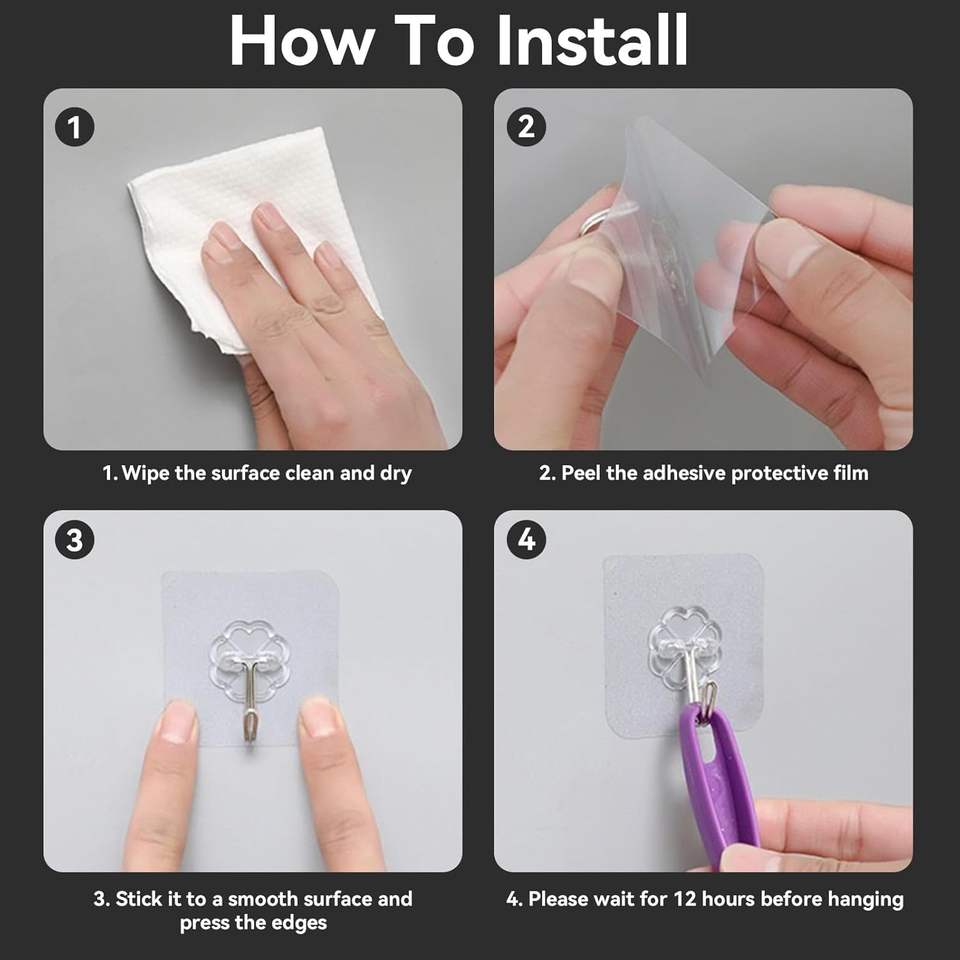 How To Install

1

1. Wipe the surface clean and dry

2

2. Peel the adhesive protective film

3

3. Stick it to a smooth surface and press the edges

4

4. Please wait for 12 hours before hanging