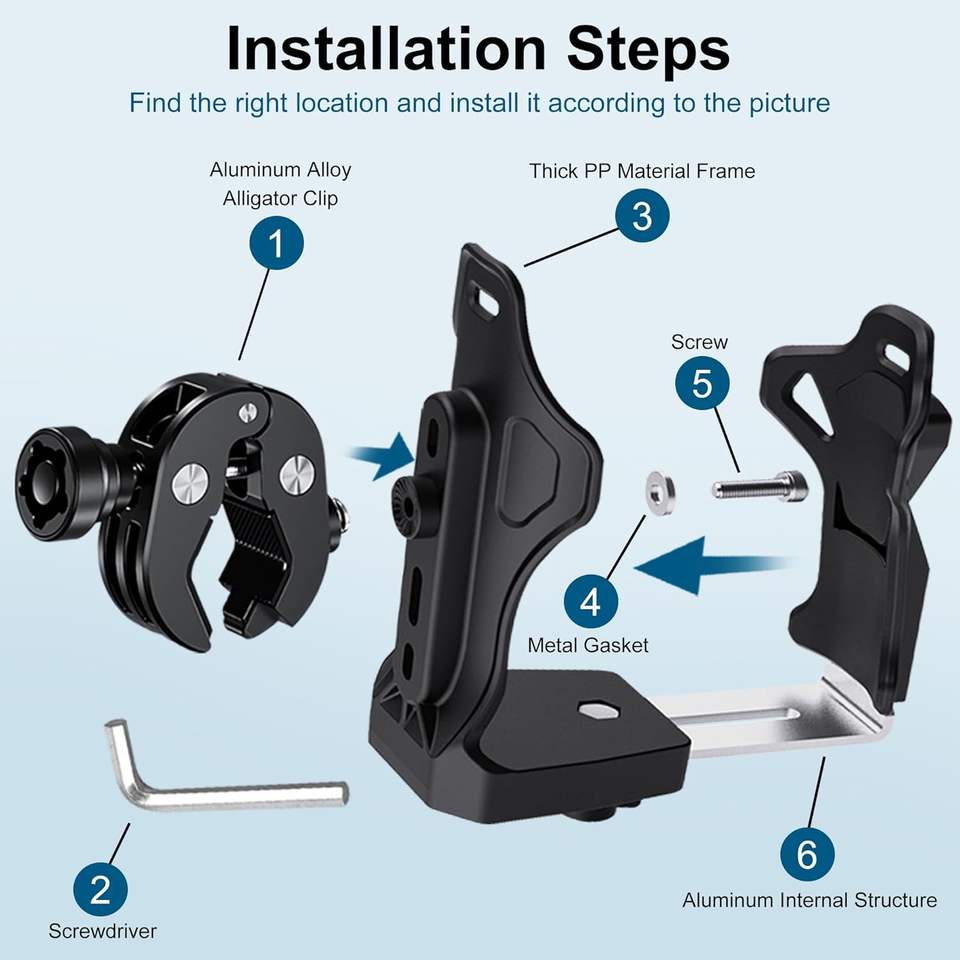 Installation Steps

Find the right location and install it according to the picture

Aluminum Alloy Alligator Clip

1

Thick PP Material Frame

3

Screw

5

4

Metal Gasket

2

Screwdriver

6

Aluminum Internal Structure