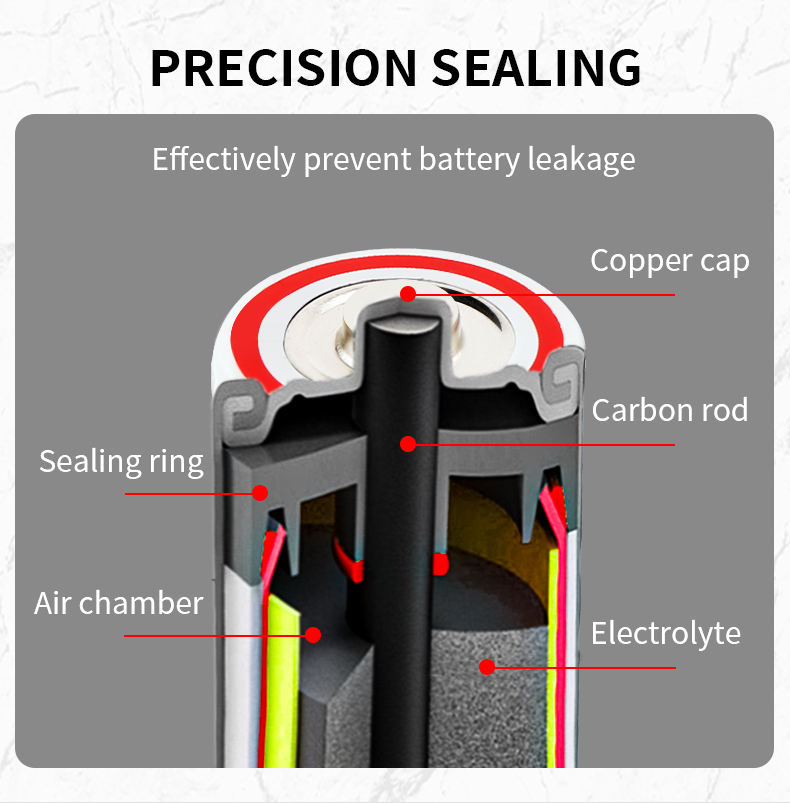 PRECISION SEALING

Effectively prevent battery leakage

Copper cap

Carbon rod

Sealing ring

Air chamber

Electrolyte