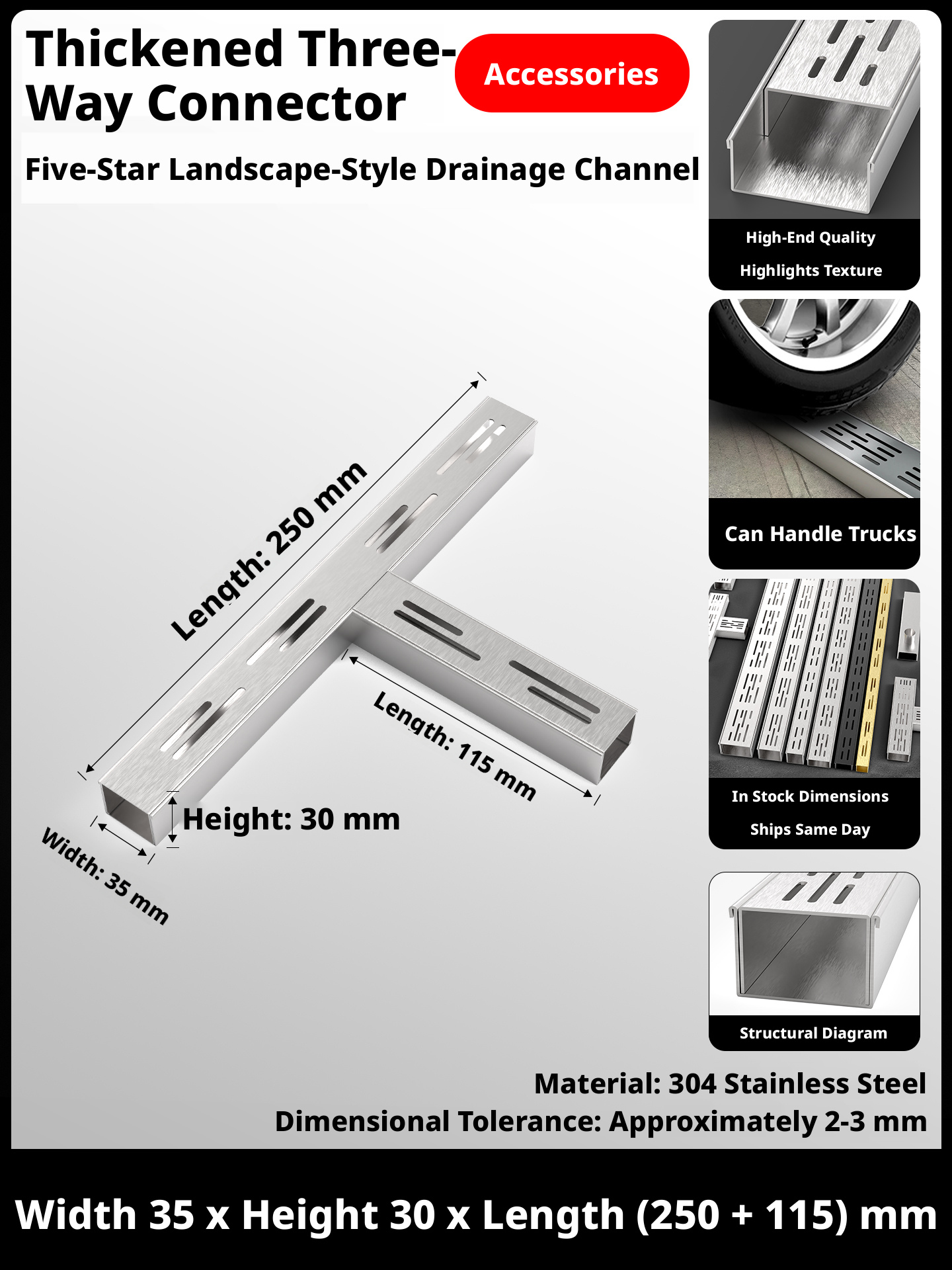 Thickened Three-Way Connector

Accessories

Five-Star Landscape-Style Drainage Channel

High-End Quality
Highlights Texture

Can Handle Trucks

In Stock Dimensions
Ships Same Day

Structural Diagram

Length: 250 mm

Length: 115 mm

Height: 30 mm

Width: 35 mm

Material: 304 Stainless Steel
Dimensional Tolerance: Approximately 2-3 mm

Width 35 x Height 30 x Length (250 + 115) mm