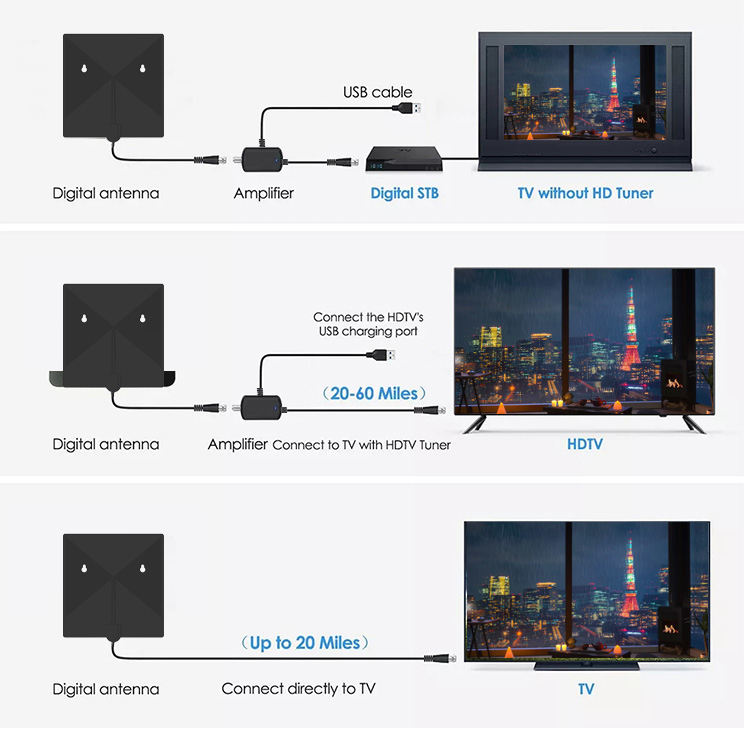 USB cable

Digital antenna

Amplifier

Digital STB

TV without HD Tuner

Connect the HDTV's USB charging port

(20-60 Miles)

Digital antenna

Amplifier Connect to TV with HDTV Tuner

HDTV

(Up to 20 Miles)

Digital antenna

Connect directly to TV

TV