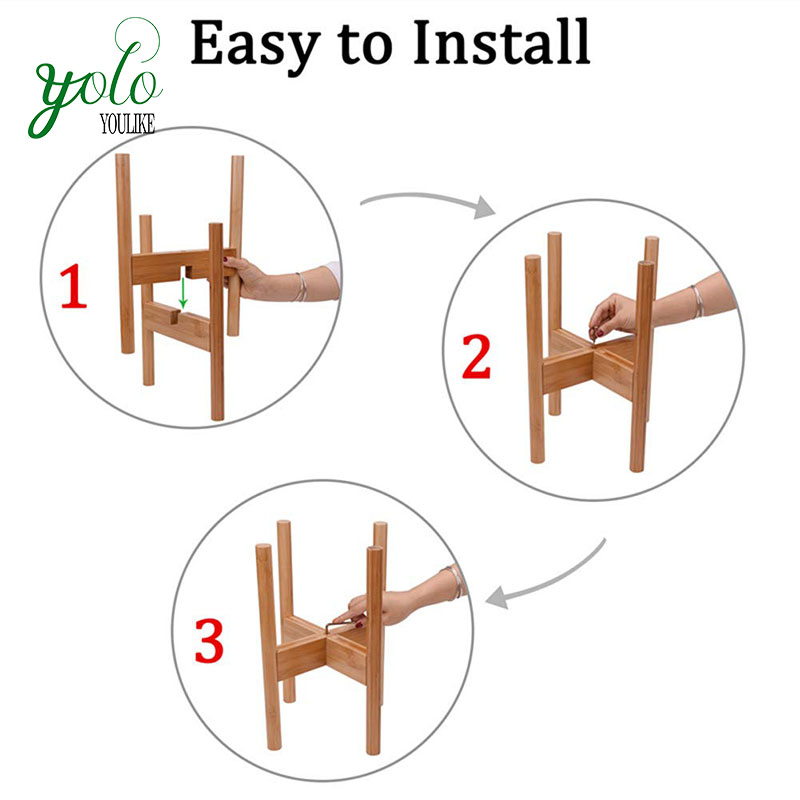 yolo
YOULIKE

Easy to Install

1

2

3