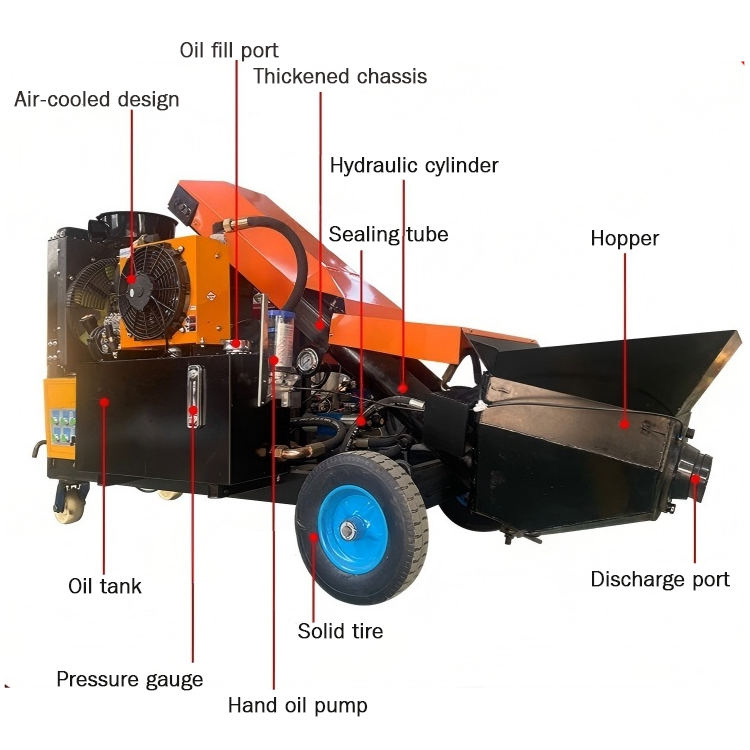 Oil fill port
Thickened chassis
Air-cooled design
Hydraulic cylinder
Sealing tube
Hopper
Oil tank
Discharge port
Solid tire
Pressure gauge
Hand oil pump