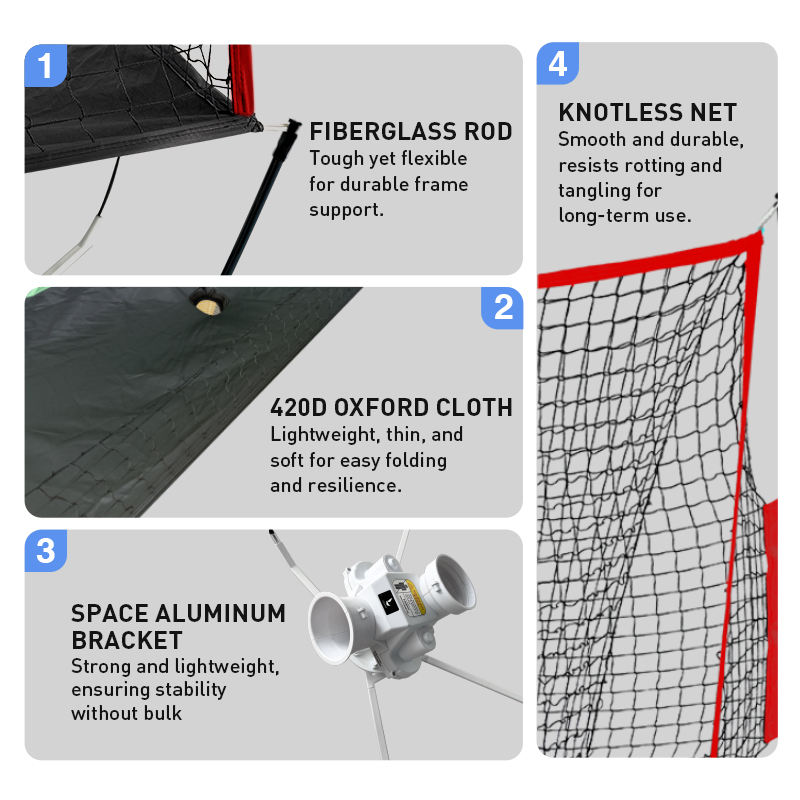 1

FIBERGLASS ROD
Tough yet flexible for durable frame support.

2

420D OXFORD CLOTH
Lightweight, thin, and soft for easy folding and resilience.

3

SPACE ALUMINUM BRACKET
Strong and lightweight, ensuring stability without bulk

4

KNOTLESS NET
Smooth and durable, resists rotting and tangling for long-term use.