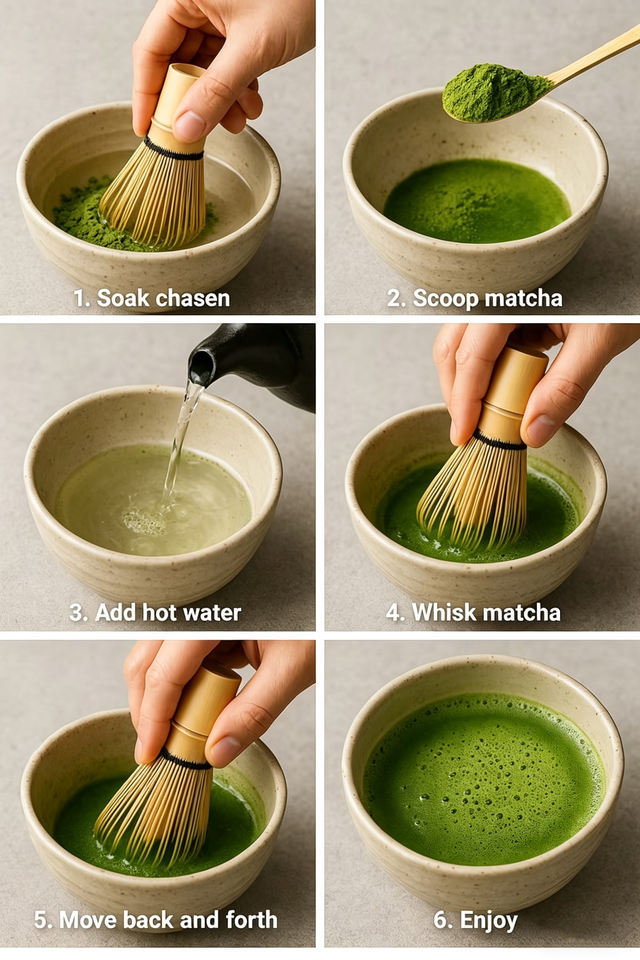 1. Soak chasen

2. Scoop matcha

3. Add hot water

4. Whisk matcha

5. Move back and forth

6. Enjoy