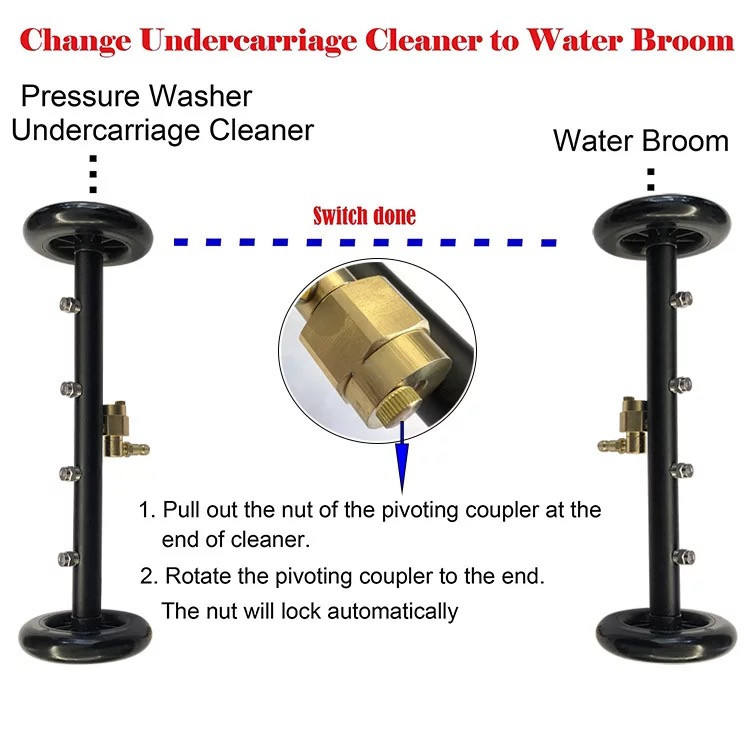 Change Undercarriage Cleaner to Water Broom

Pressure Washer Undercarriage Cleaner

Water Broom

Switch done

1. Pull out the nut of the pivoting coupler at the end of cleaner.

2. Rotate the pivoting coupler to the end. The nut will lock automatically