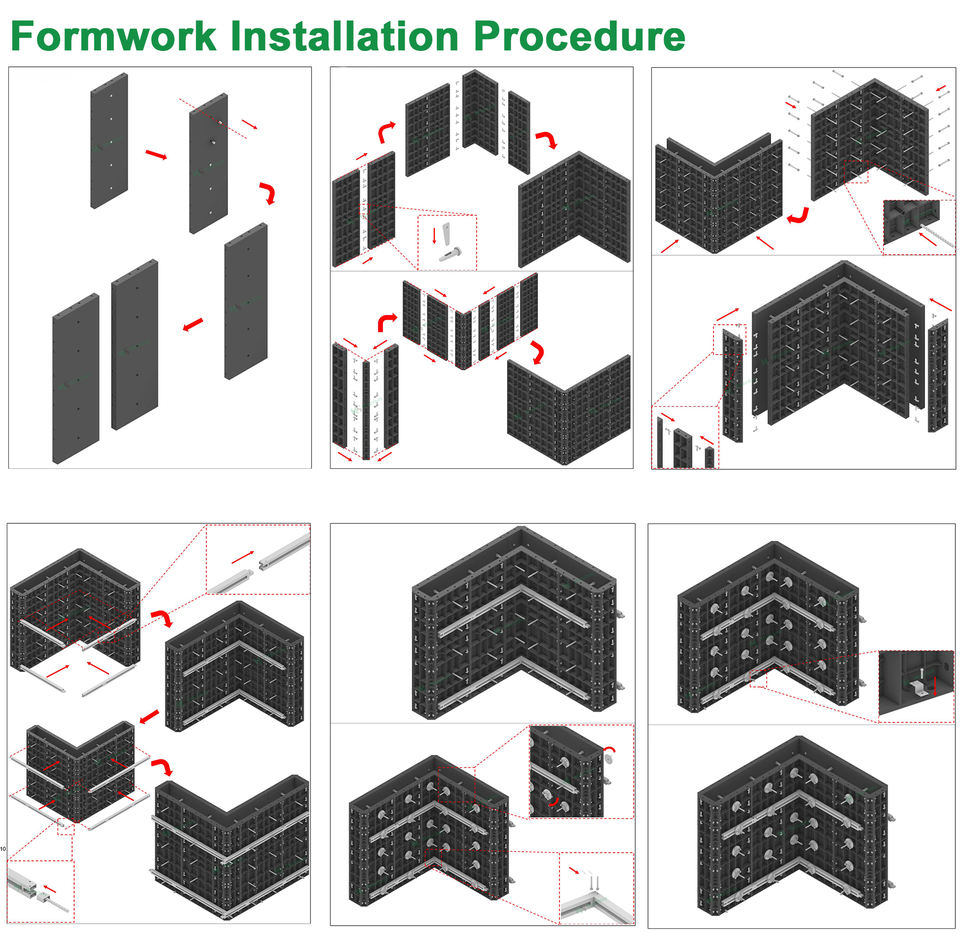 Formwork Installation Procedure

10