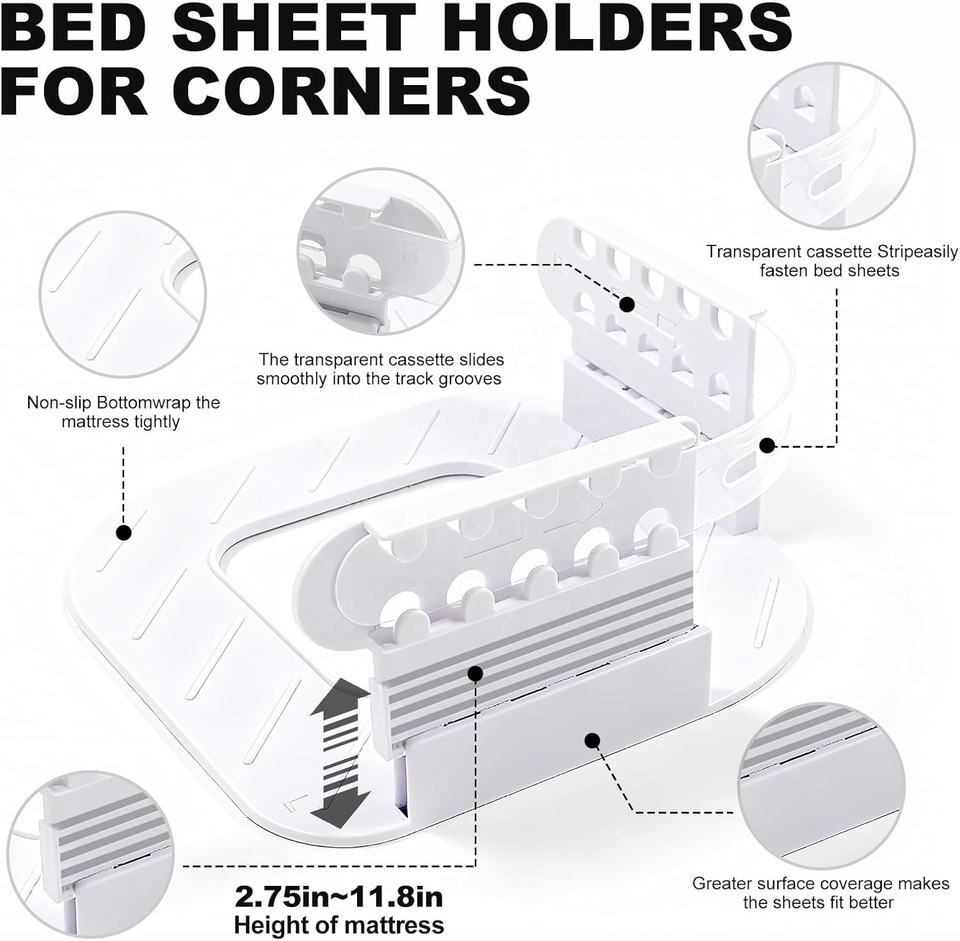 BED SHEET HOLDERS FOR CORNERS

Transparent cassette Stripeasily fasten bed sheets

The transparent cassette slides smoothly into the track grooves

Non-slip Bottomwrap the mattress tightly

2.75in~11.8in
Height of mattress

Greater surface coverage makes the sheets fit better