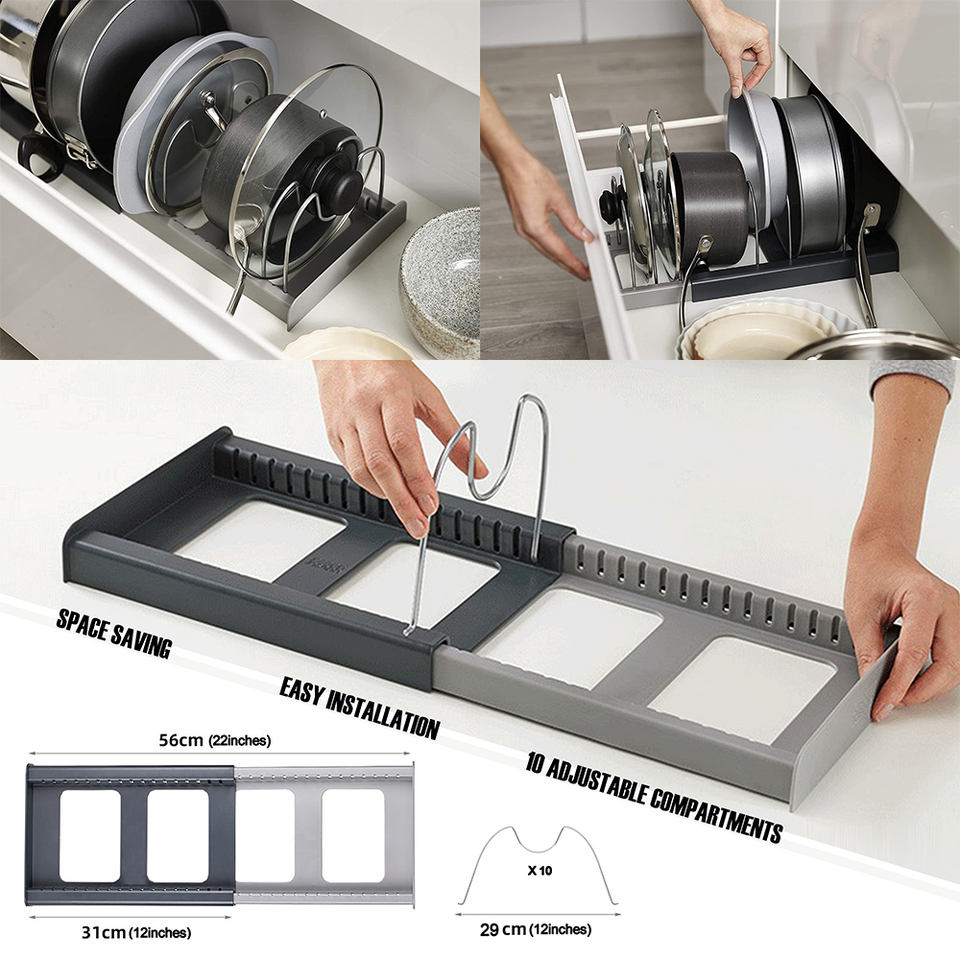 SPACE SAVING

EASY INSTALLATION

10 ADJUSTABLE COMPARTMENTS

56cm (22inches)

31cm (12inches)

X 10

29 cm (12inches)