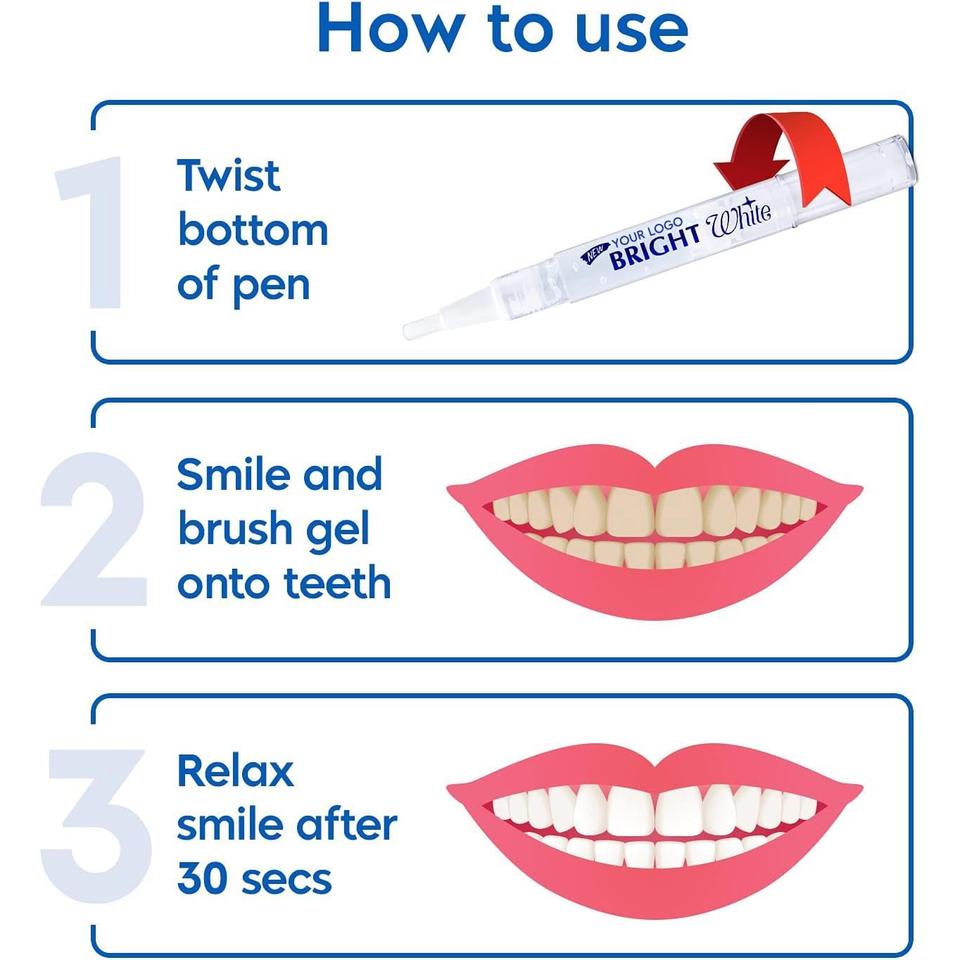 How to use

1

Twist bottom of pen

NEW YOUR LOGO BRIGHT White

2

Smile and brush gel onto teeth

3

Relax smile after 30 secs