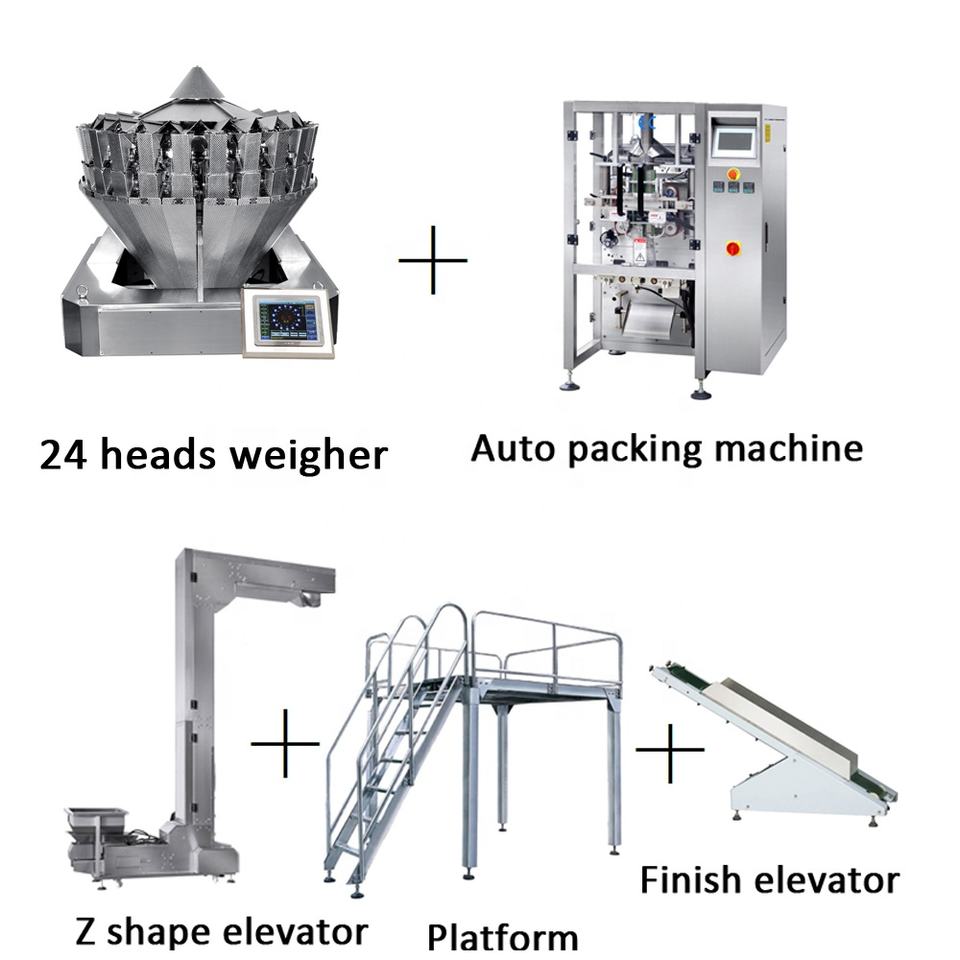 24 heads weigher

+

Auto packing machine

Z shape elevator

+

Platform

+

Finish elevator