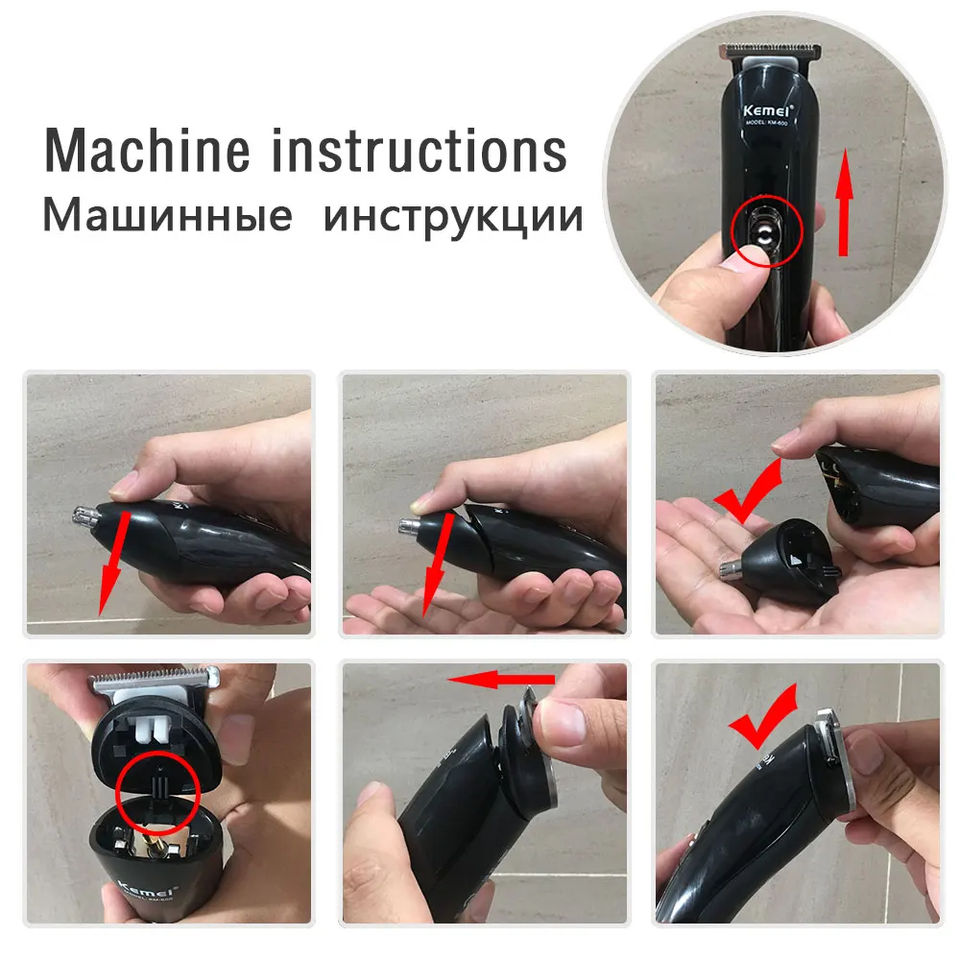 Machine instructions
Машинные инструкции

Kemei
MODEL: KM-600

Kemei