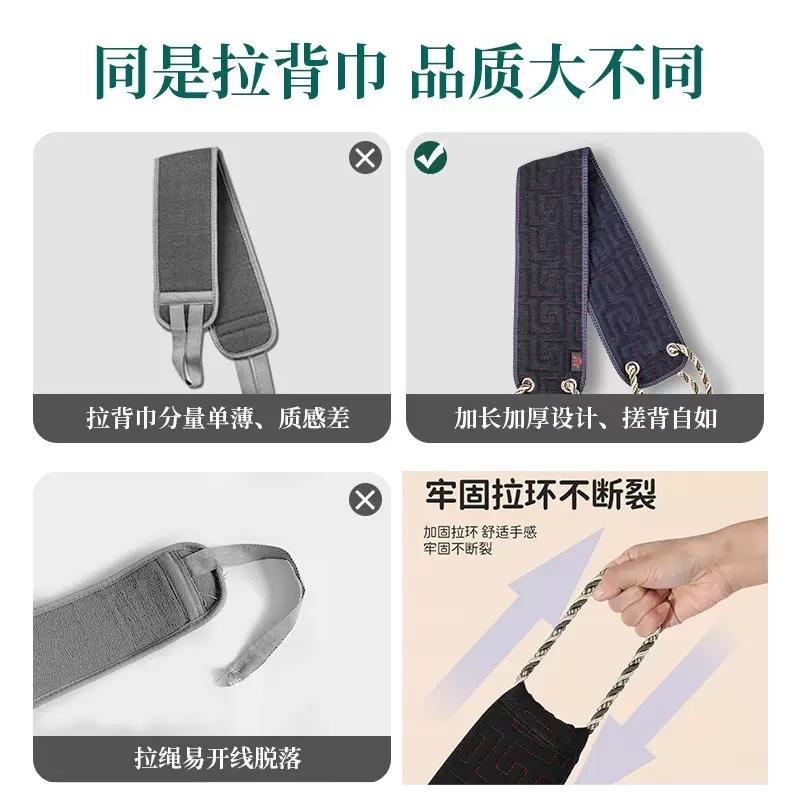 同是拉背巾 品质大不同

拉背巾分量单薄、质感差

加长加厚设计、搓背自如

拉绳易开线脱落

牢固拉环不断裂

加固拉环 舒适手感
牢固不断裂