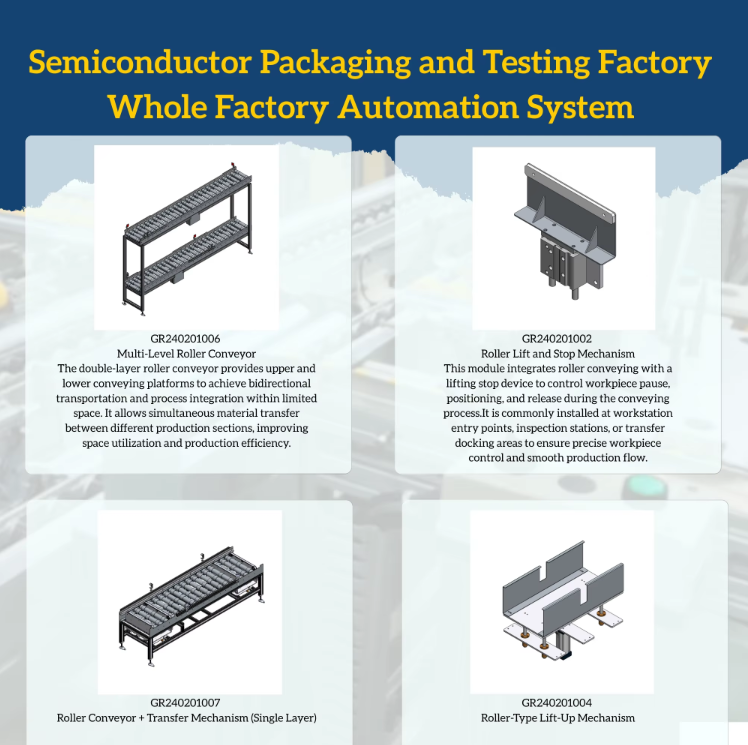 Semiconductor Packaging and Testing Factory Whole Factory Automation System

GR240201006
Multi-Level Roller Conveyor
The double-layer roller conveyor provides upper and lower conveying platforms to achieve bidirectional transportation and process integration within limited space. It allows simultaneous material transfer between different production sections, improving space utilization and production efficiency.

GR240201002
Roller Lift and Stop Mechanism
This module integrates roller conveying with a lifting stop device to control workpiece pause, positioning, and release during the conveying process.It is commonly installed at workstation entry points, inspection stations, or transfer docking areas to ensure precise workpiece control and smooth production flow.

GR240201007
Roller Conveyor + Transfer Mechanism (Single Layer)

GR240201004
Roller-Type Lift-Up Mechanism